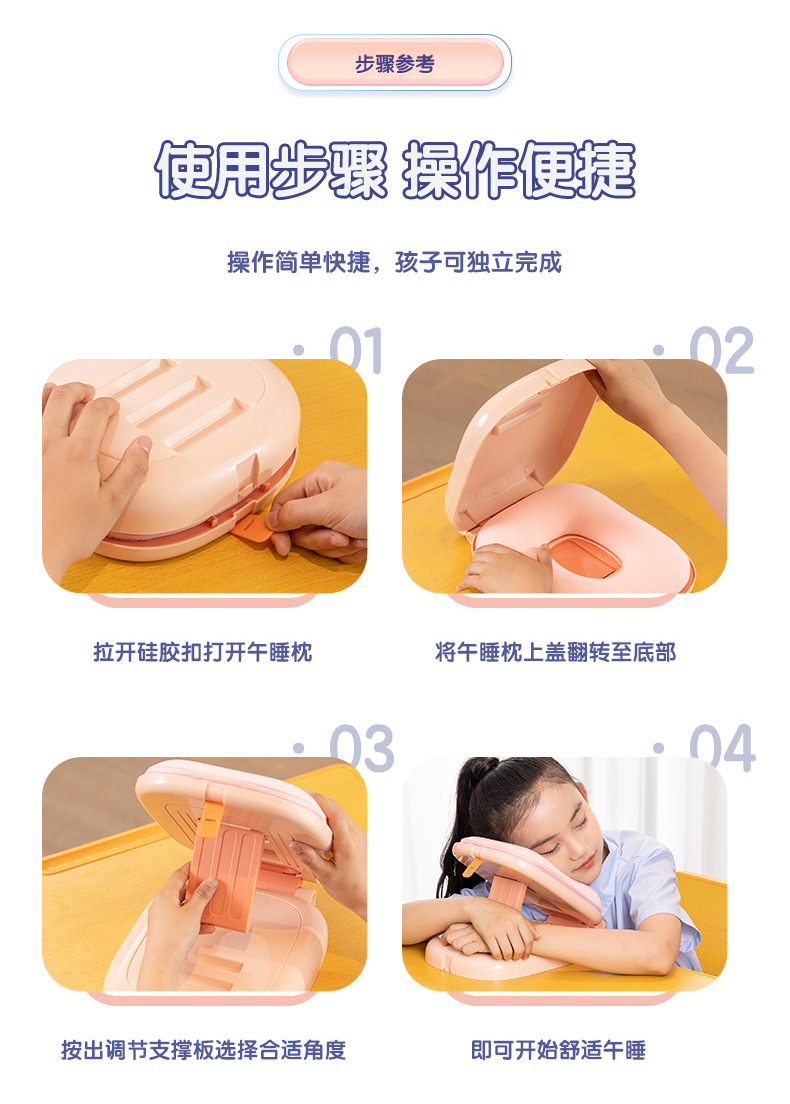 步骤参考

使用步骤 操作便捷

操作简单快捷，孩子可独立完成

· 01

拉开硅胶扣打开午睡枕

· 02

将午睡枕上盖翻转至底部

· 03

按出调节支撑板选择合适角度

· 04

即可开始舒适午睡