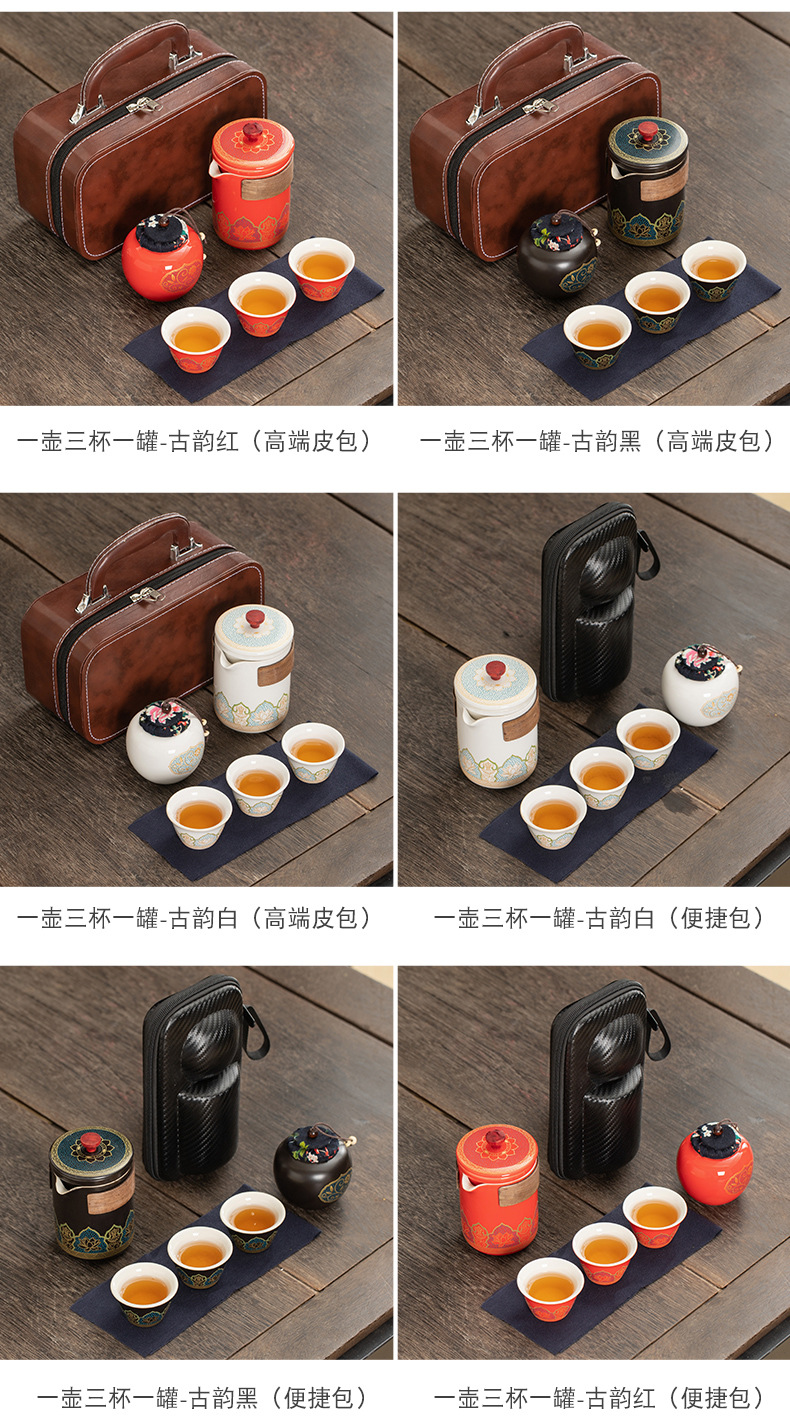 一壶三杯一罐-古韵红（高端皮包）

一壶三杯一罐-古韵黑（高端皮包）

一壶三杯一罐-古韵白（高端皮包）

一壶三杯一罐-古韵白（便捷包）

一壶三杯一罐-古韵黑（便捷包）

一壶三杯一罐-古韵红（便捷包）