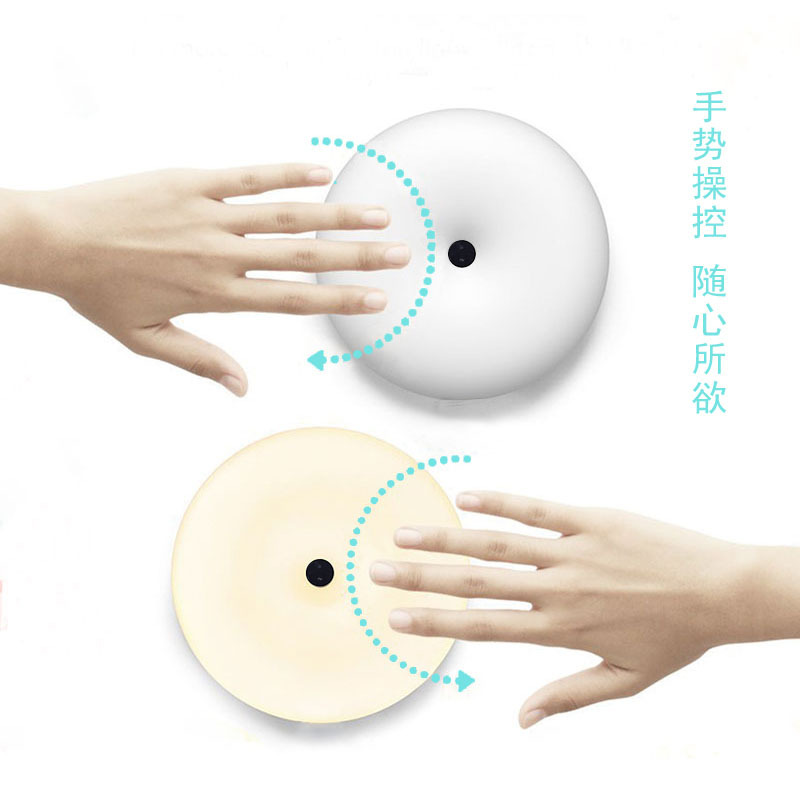 手势操控

随心所欲