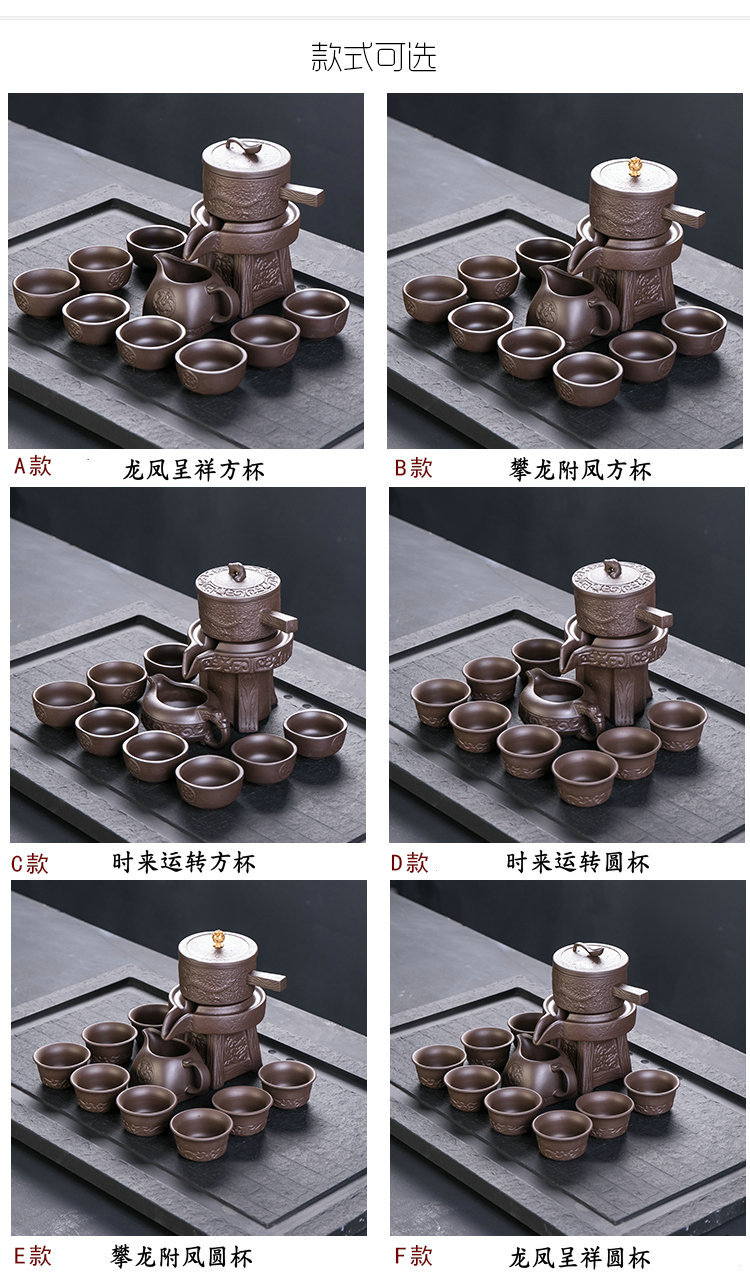 款式可选

A款 龙凤呈祥方杯

B款 攀龙附凤方杯

C款 时来运转方杯

D款 时来运转圆杯

E款 攀龙附凤圆杯

F款 龙凤呈祥圆杯