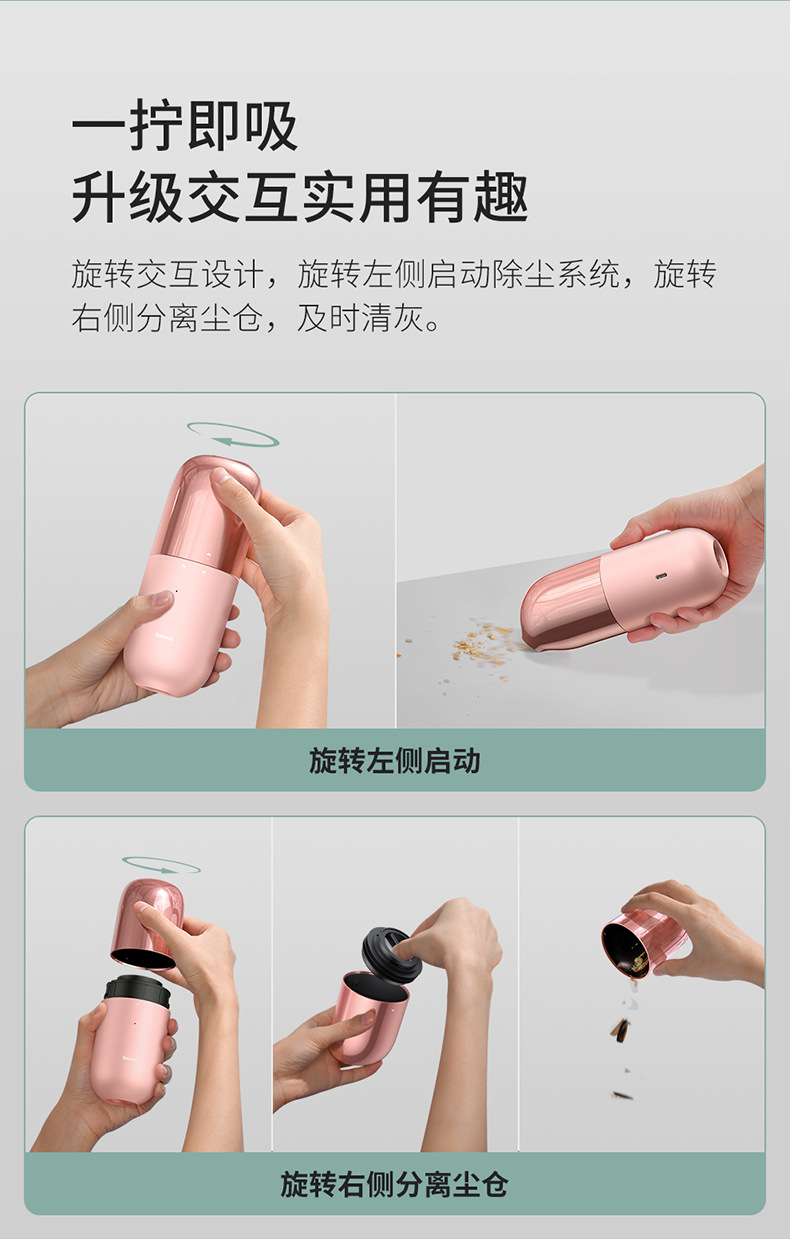 一拧即吸
升级交互实用有趣

旋转交互设计，旋转左侧启动除尘系统，旋转右侧分离尘仓，及时清灰。

旋转左侧启动

旋转右侧分离尘仓