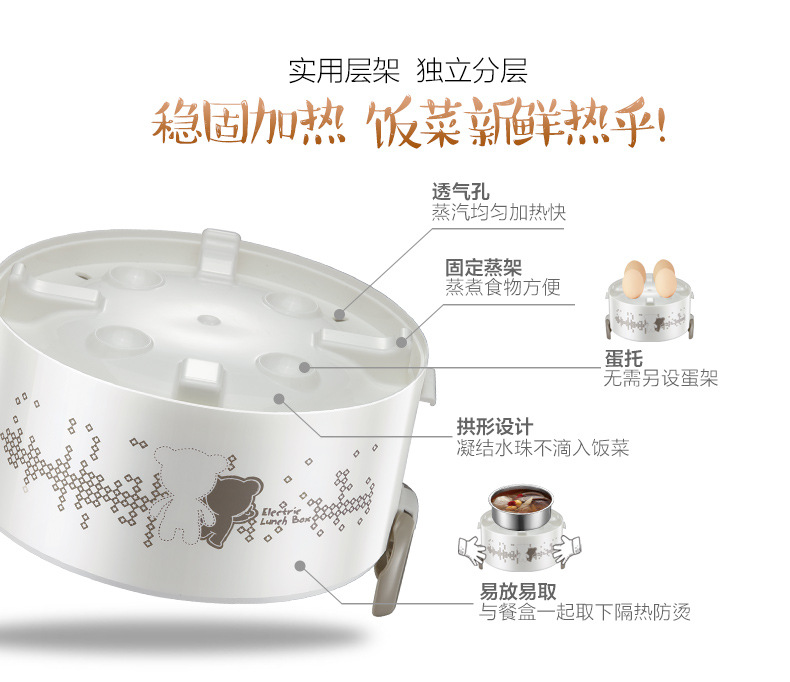 实用层架 独立分层

稳固加热 饭菜新鲜热乎!

透气孔
蒸汽均匀加热快

固定蒸架
蒸煮食物方便

蛋托
无需另设蛋架

拱形设计
凝结水珠不滴入饭菜

Electric Lunch Box

易放易取
与餐盒一起取下隔热防烫