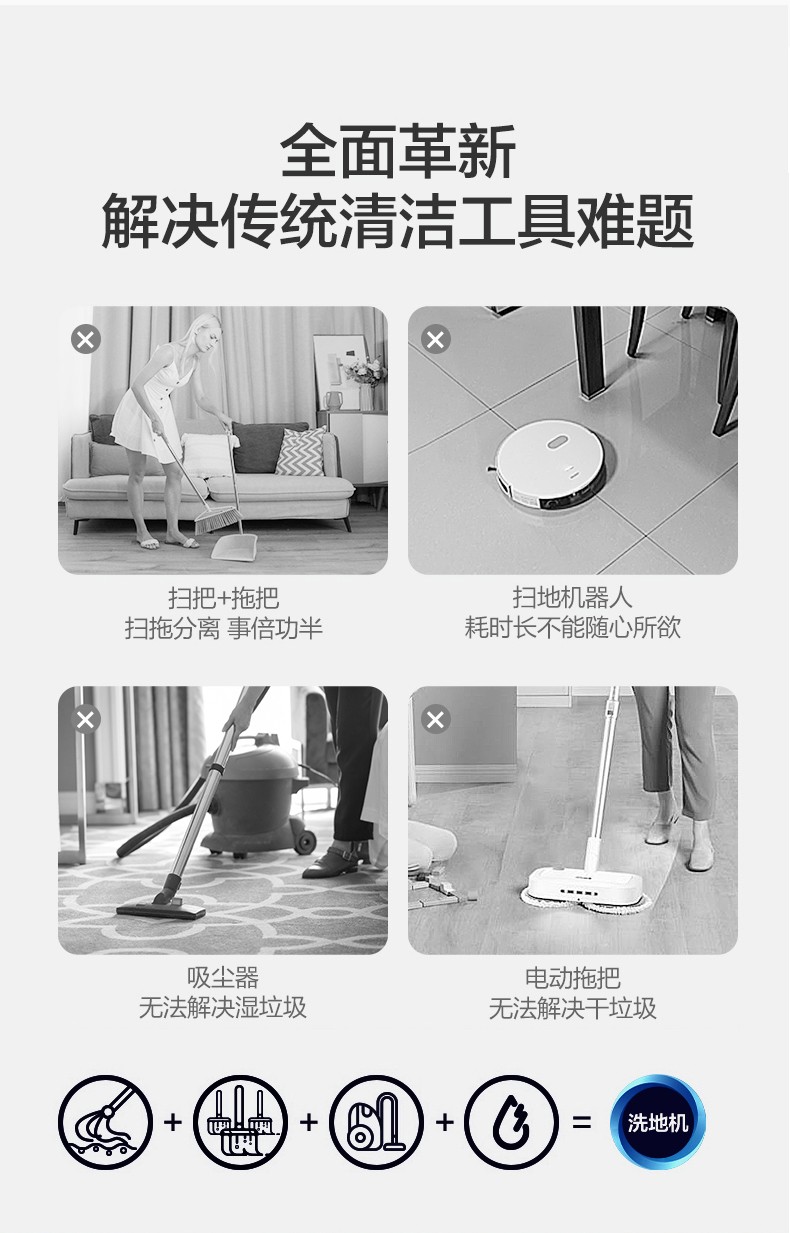 全面革新
解决传统清洁工具难题

扫把+拖把
扫拖分离 事倍功半

扫地机器人
耗时长不能随心所欲

吸尘器
无法解决湿垃圾

电动拖把
无法解决干垃圾

+ + + =
洗地机