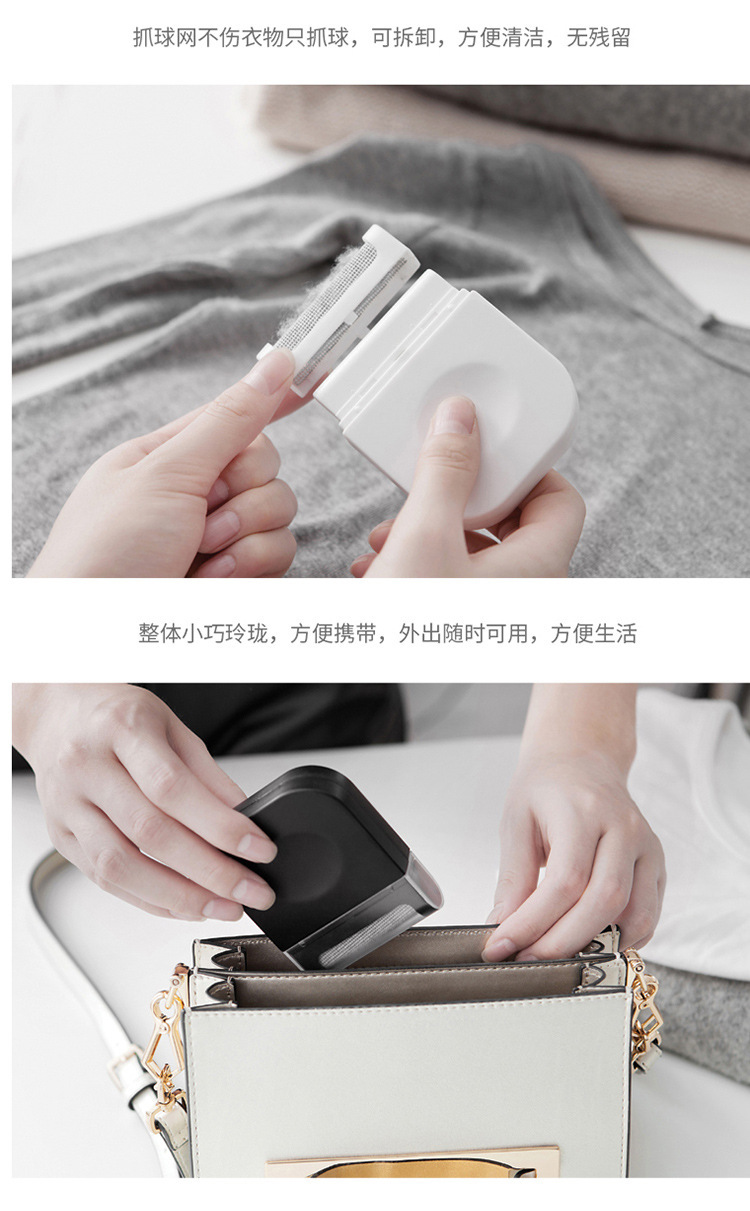 抓球网不伤衣物只抓球，可拆卸，方便清洁，无残留

整体小巧玲珑，方便携带，外出随时可用，方便生活