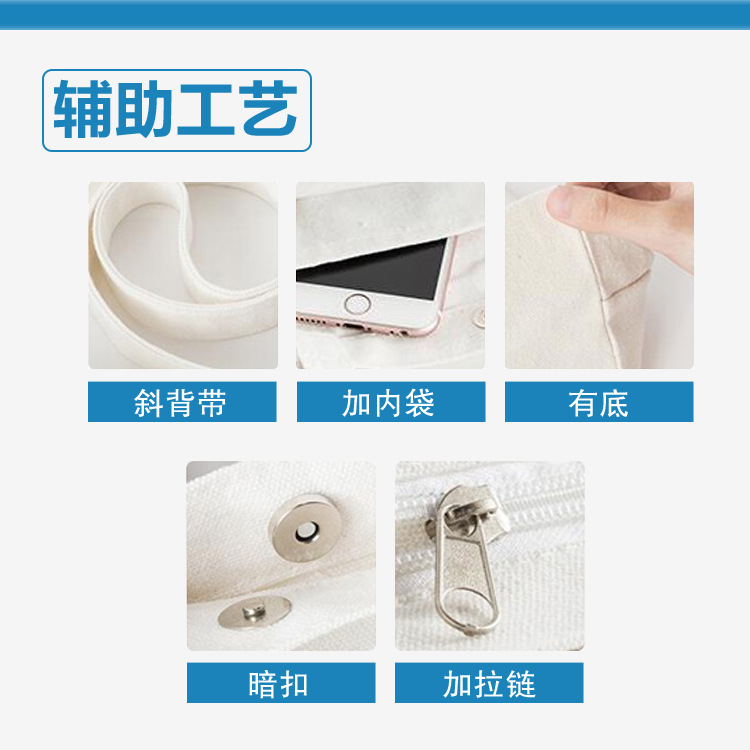 辅助工艺

斜背带

加内袋

有底

暗扣

加拉链