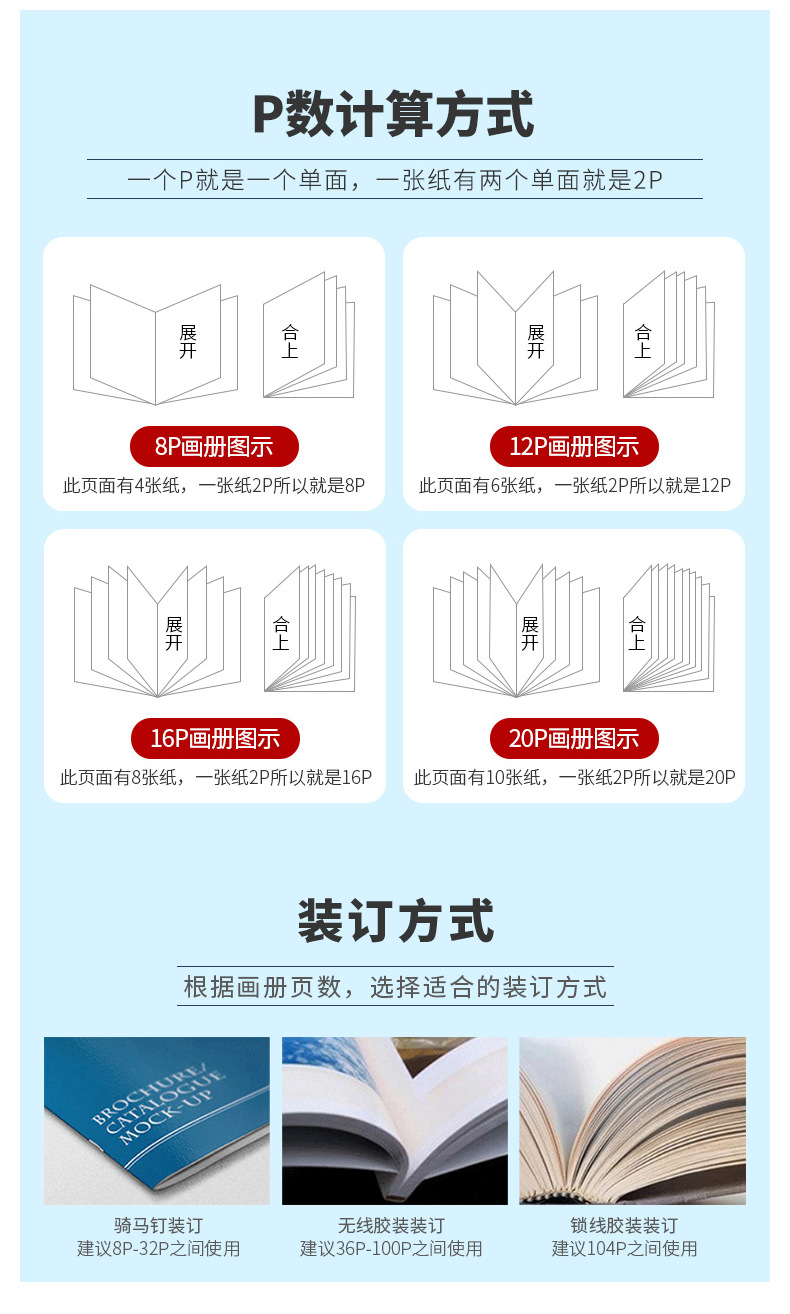 P数计算方式

一个P就是一个单面，一张纸有两个单面就是2P

展开

合上

8P画册图示

此页面有4张纸，一张纸2P所以就是8P

展开

合上

12P画册图示

此页面有6张纸，一张纸2P所以就是12P

展开

合上

16P画册图示

此页面有8张纸，一张纸2P所以就是16P

展开

合上

20P画册图示

此页面有10张纸，一张纸2P所以就是20P

装订方式

根据画册页数，选择适合的装订方式

BROCHURE/ CATALOGUE MOCK-UP

骑马钉装订
建议8P-32P之间使用

无线胶装装订
建议36P-100P之间使用

锁线胶装装订
建议104P之间使用