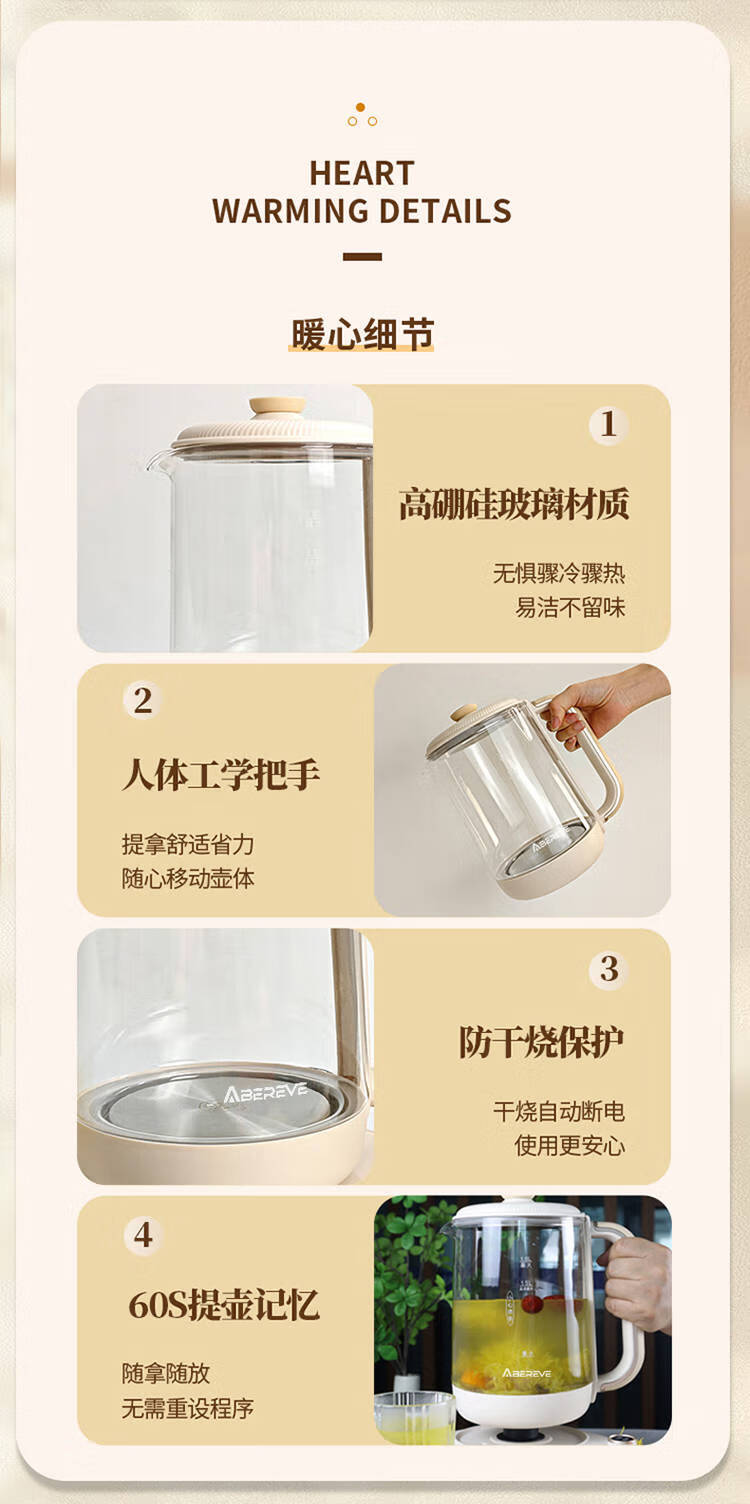 HEART
WARMING DETAILS

暖心细节

1

高硼硅玻璃材质

无惧骤冷骤热
易洁不留味

2

人体工学把手

提拿舒适省力
随心移动壶体

ABEREVE

3

防干烧保护

干烧自动断电
使用更安心

ABEREVE

4

60S提壶记忆

随拿随放
无需重设程序

ABEREVE