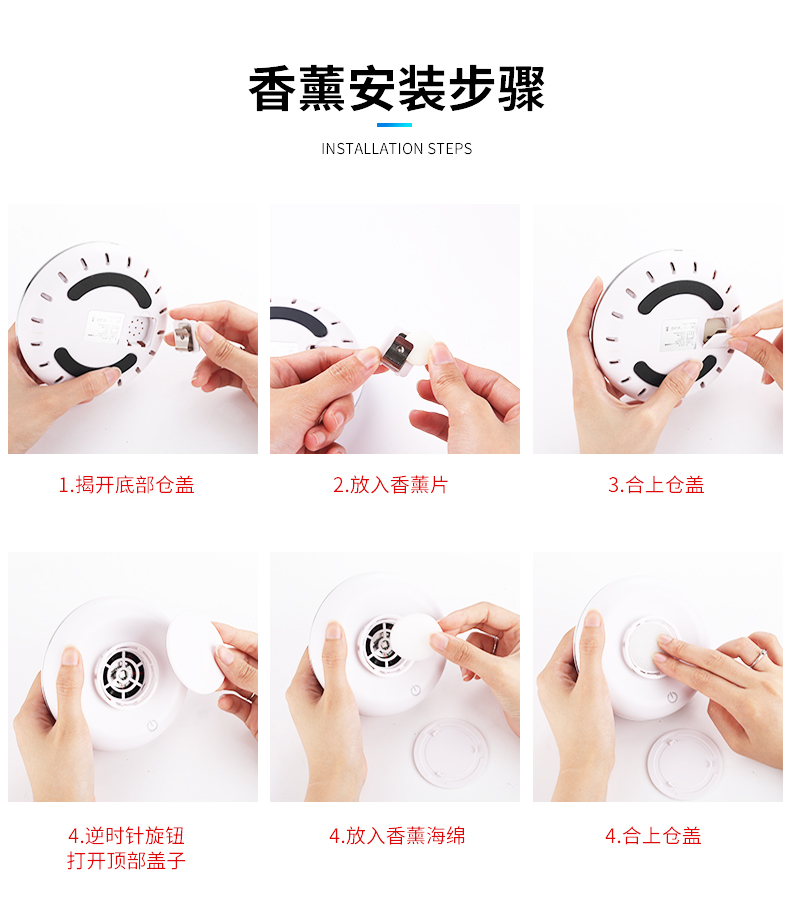 香薰安装步骤

INSTALLATION STEPS

1.揭开底部仓盖

2.放入香薰片

3.合上仓盖

4.逆时针旋钮
打开顶部盖子

4.放入香薰海绵

4.合上仓盖