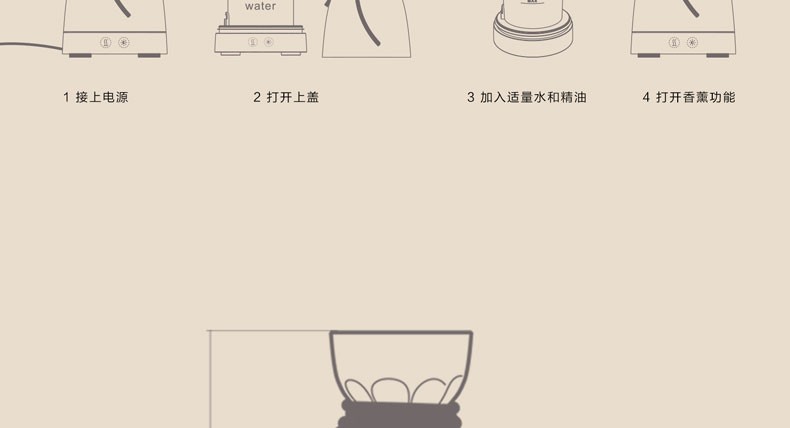 water

1 接上电源

2 打开上盖

3 加入适量水和精油

4 打开香薰功能