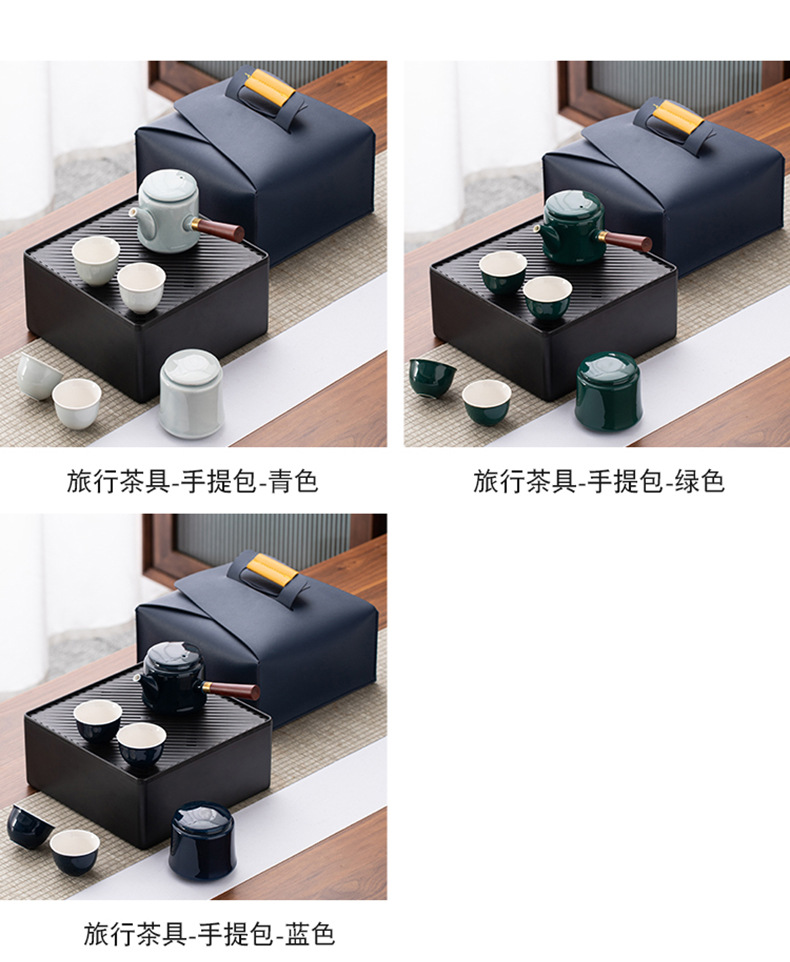 旅行茶具-手提包-青色

旅行茶具-手提包-绿色

旅行茶具-手提包-蓝色