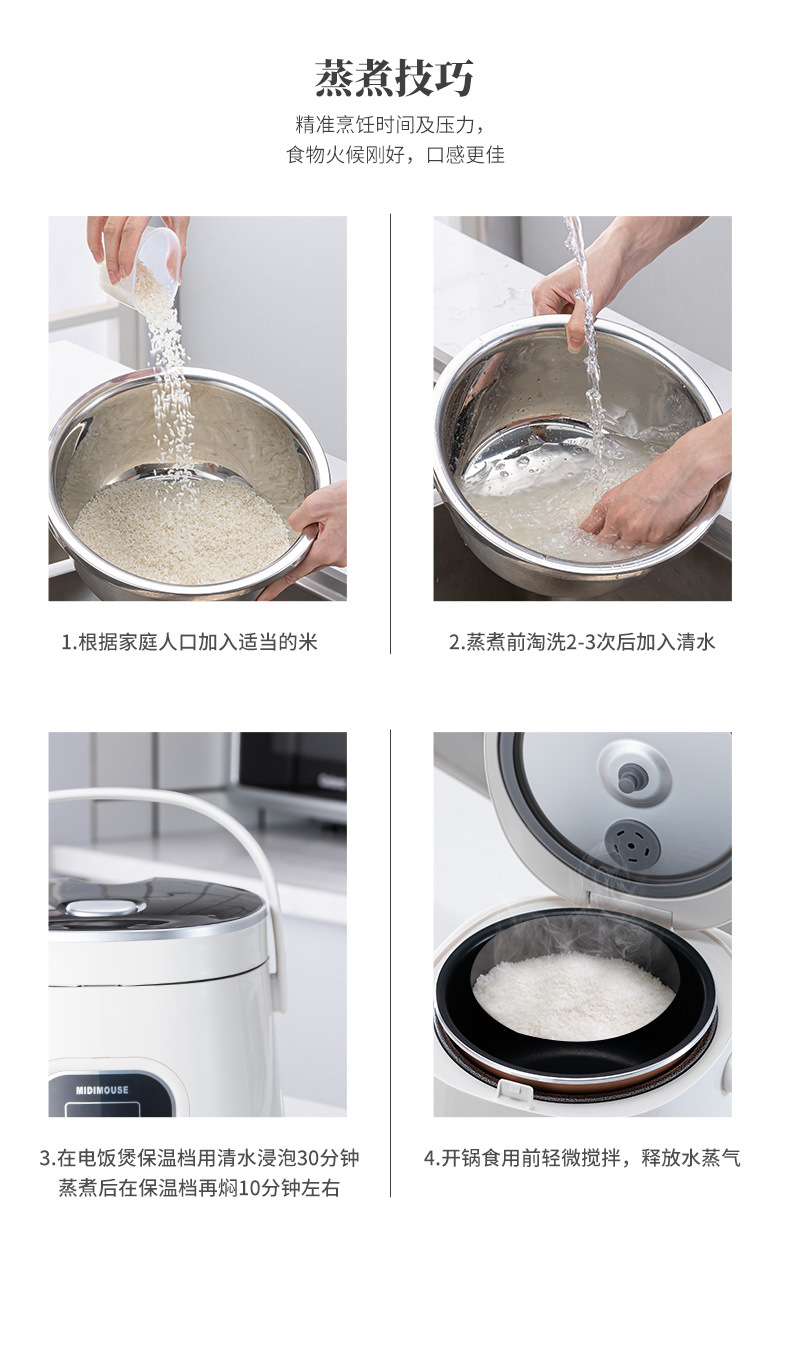 蒸煮技巧

精准烹饪时间及压力，
食物火候刚好，口感更佳

1.根据家庭人口加入适当的米

2.蒸煮前淘洗2-3次后加入清水

MIDIMOUSE

3.在电饭煲保温档用清水浸泡30分钟
蒸煮后在保温档再焖10分钟左右

4.开锅食用前轻微搅拌，释放水蒸气