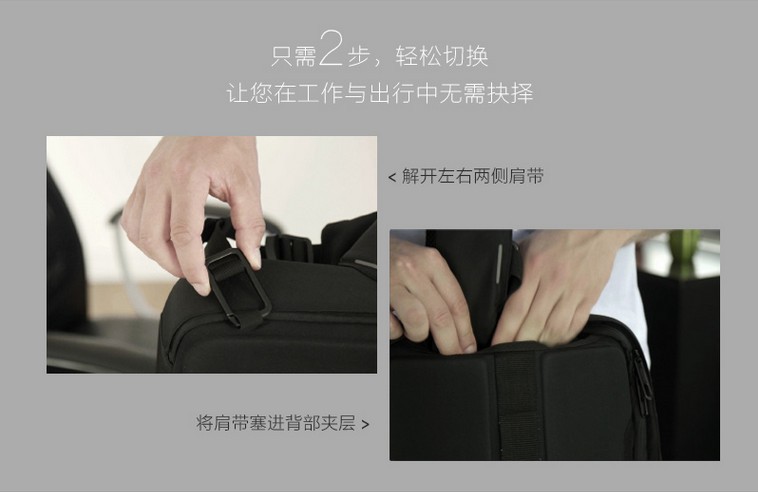 只需2步，轻松切换
让您在工作与出行中无需抉择

< 解开左右两侧肩带

将肩带塞进背部夹层 >