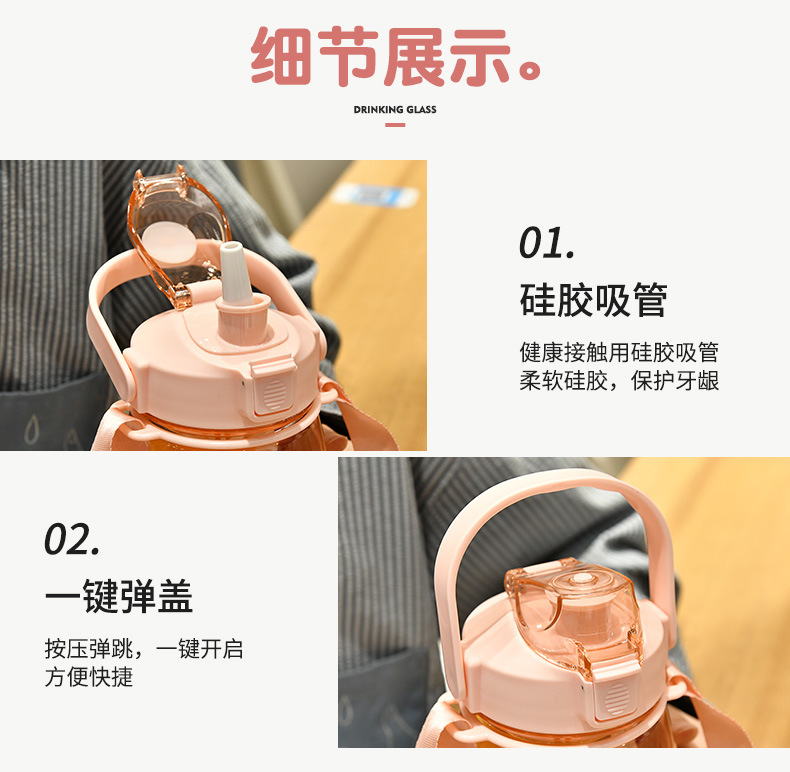 细节展示。

DRINKING GLASS

01.

硅胶吸管

健康接触用硅胶吸管
柔软硅胶，保护牙龈

02.

一键弹盖

按压弹跳，一键开启
方便快捷