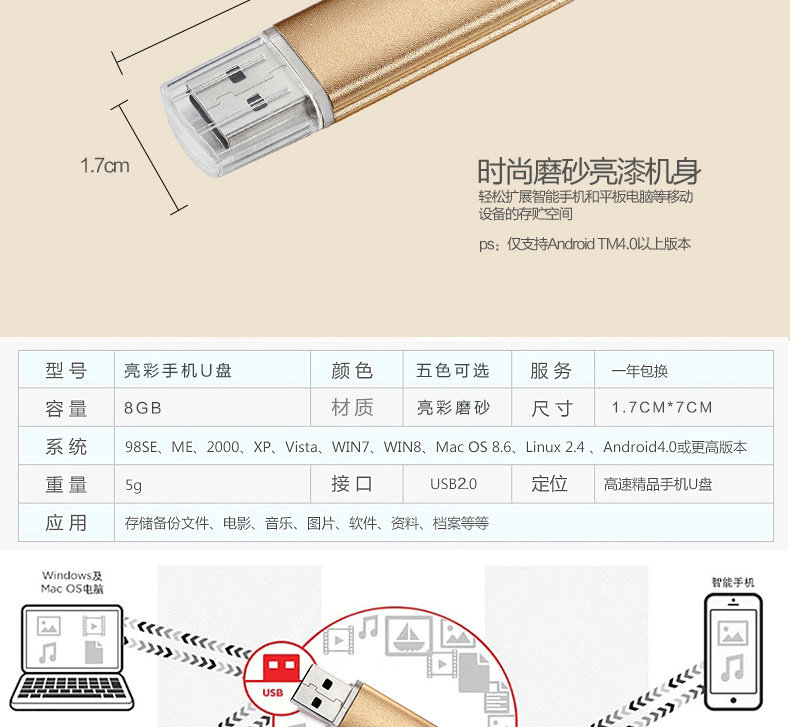 1.7cm

时尚磨砂亮漆机身
轻松扩展智能手机和平板电脑等移动设备的存贮空间

ps：仅支持Android TM4.0以上版本

| 型号 | 亮彩手机U盘 | 颜色 | 五色可选 | 服务 | 一年包换 |
|---|---|---|---|---|---|
| 容量 | 8GB | 材质 | 亮彩磨砂 | 尺寸 | 1.7CM*7CM |
| 系统 | 98SE、ME、2000、XP、Vista、WIN7、WIN8、Mac OS 8.6、Linux 2.4 、Android4.0或更高版本 | | | | |
| 重量 | 5g | 接口 | USB2.0 | 定位 | 高速精品手机U盘 |
| 应用 | 存储备份文件、电影、音乐、图片、软件、资料、档案等等 | | | | |

Windows及
Mac OS电脑

USB

智能手机