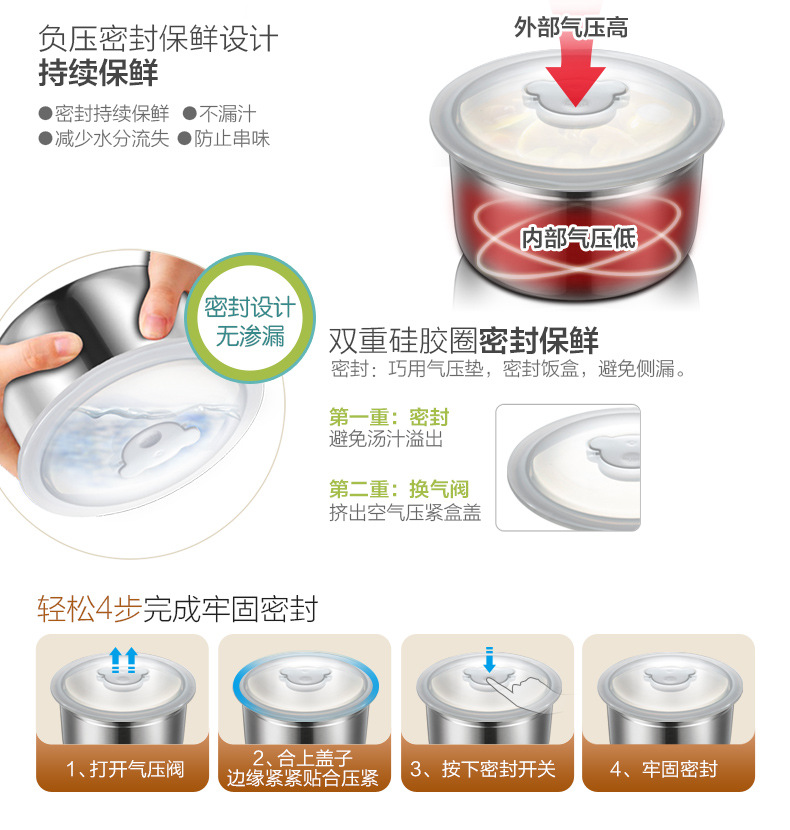 负压密封保鲜设计
持续保鲜

●密封持续保鲜 ●不漏汁
●减少水分流失 ●防止串味

外部气压高

内部气压低

密封设计
无渗漏

双重硅胶圈密封保鲜
密封：巧用气压垫，密封饭盒，避免侧漏。

第一重：密封
避免汤汁溢出

第二重：换气阀
挤出空气压紧盒盖

轻松4步完成牢固密封

1、打开气压阀

2、合上盖子
边缘紧紧贴合压紧

3、按下密封开关

4、牢固密封