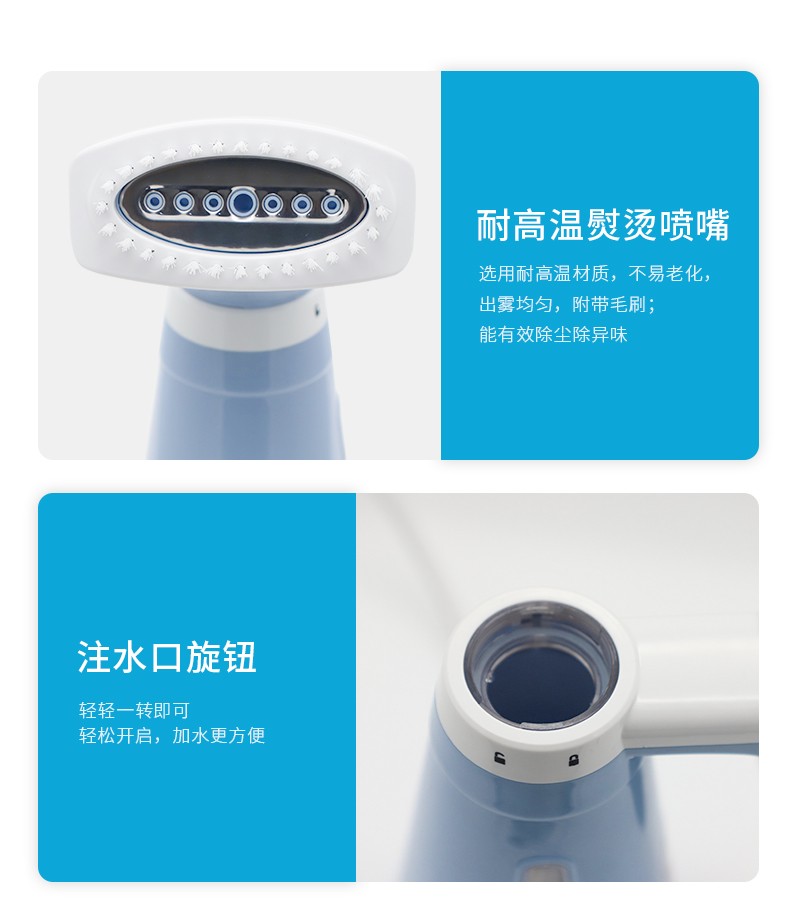 耐高温熨烫喷嘴

选用耐高温材质，不易老化，
出雾均匀，附带毛刷；
能有效除尘除异味

注水口旋钮

轻轻一转即可
轻松开启，加水更方便