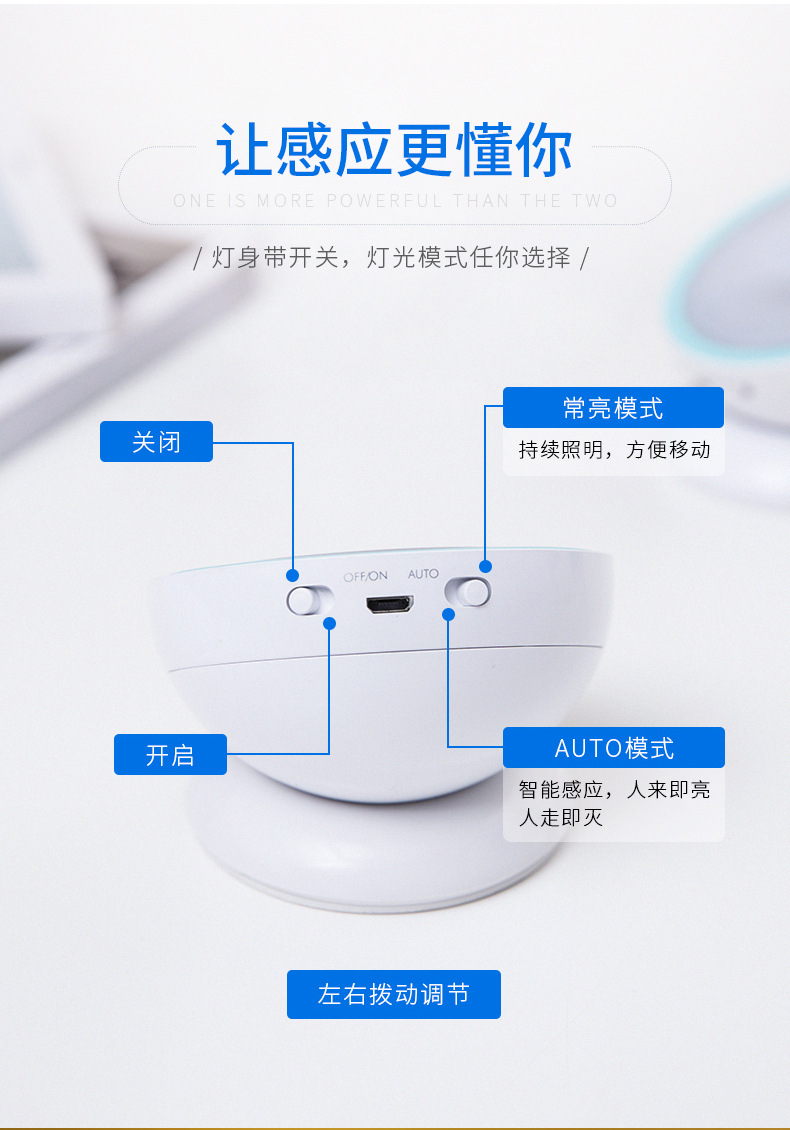 让感应更懂你

ONE IS MORE POWERFUL THAN THE TWO

/ 灯身带开关，灯光模式任你选择 /

关闭

常亮模式

持续照明，方便移动

OFF/ON

AUTO

开启

AUTO模式

智能感应，人来即亮
人走即灭

左右拨动调节