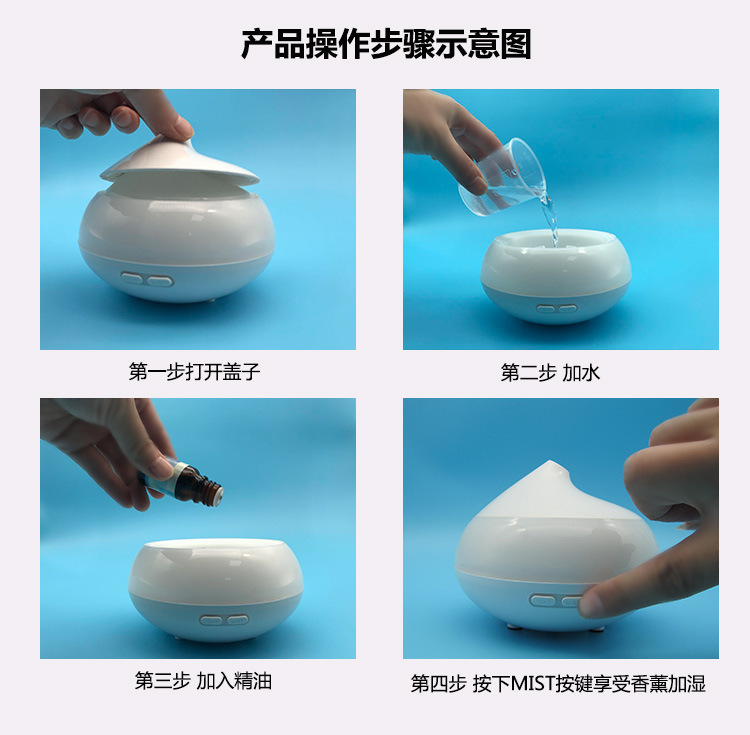 产品操作步骤示意图

第一步打开盖子

第二步 加水

第三步 加入精油

第四步 按下MIST按键享受香薰加湿