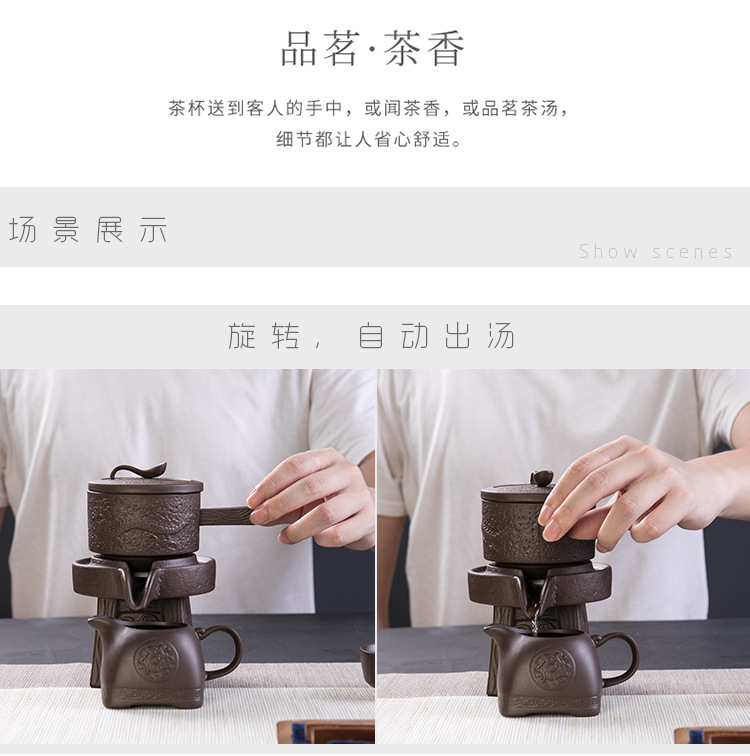 品茗·茶香

茶杯送到客人的手中，或闻茶香，或品茗茶汤，
细节都让人省心舒适。

场景展示

Show scenes

旋转，自动出汤