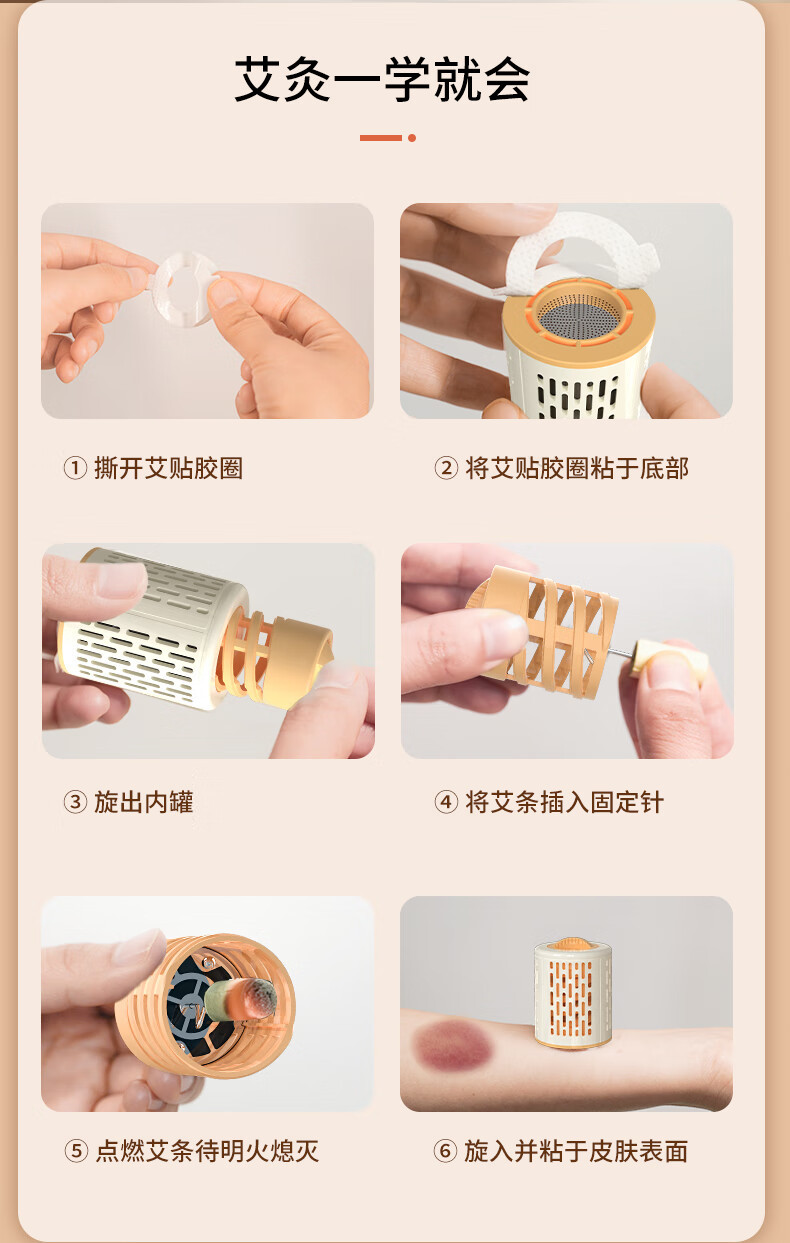 艾灸一学就会

① 撕开艾贴胶圈

② 将艾贴胶圈粘于底部

③ 旋出内罐

④ 将艾条插入固定针

⑤ 点燃艾条待明火熄灭

⑥ 旋入并粘于皮肤表面