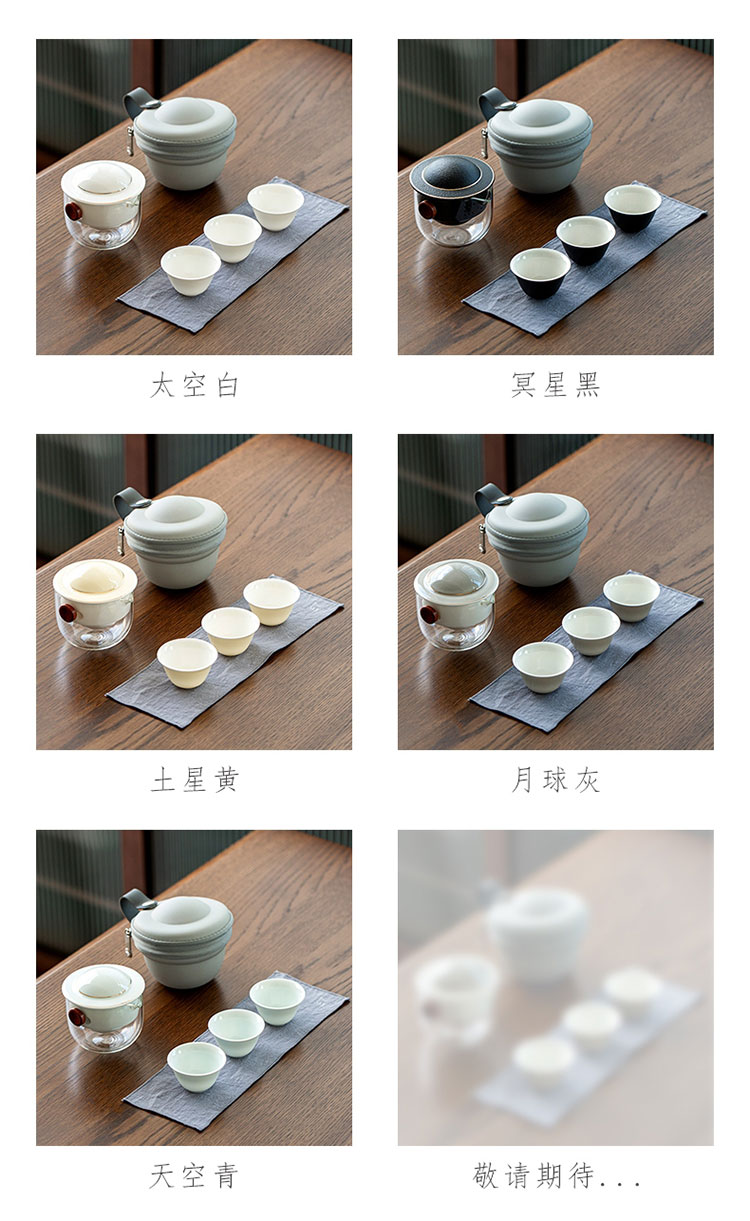 太空白

冥星黑

土星黄

月球灰

天空青

敬请期待...