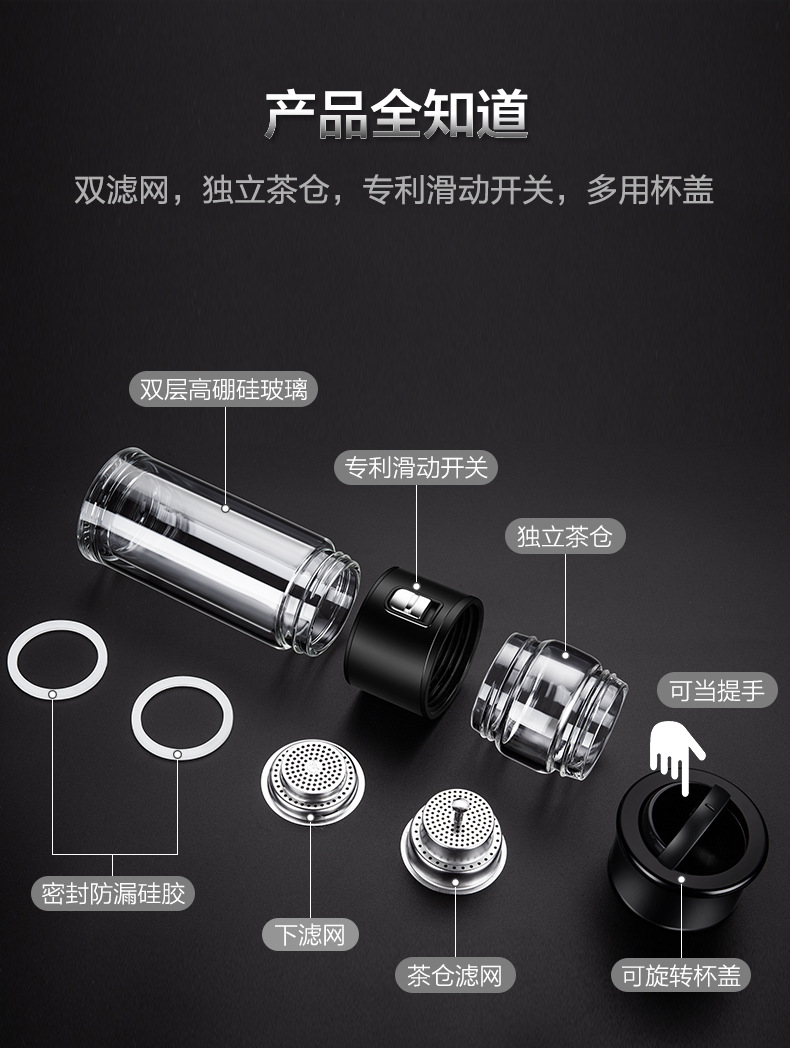 产品全知道

双滤网，独立茶仓，专利滑动开关，多用杯盖

双层高硼硅玻璃

专利滑动开关

独立茶仓

可当提手

密封防漏硅胶

下滤网

茶仓滤网

可旋转杯盖