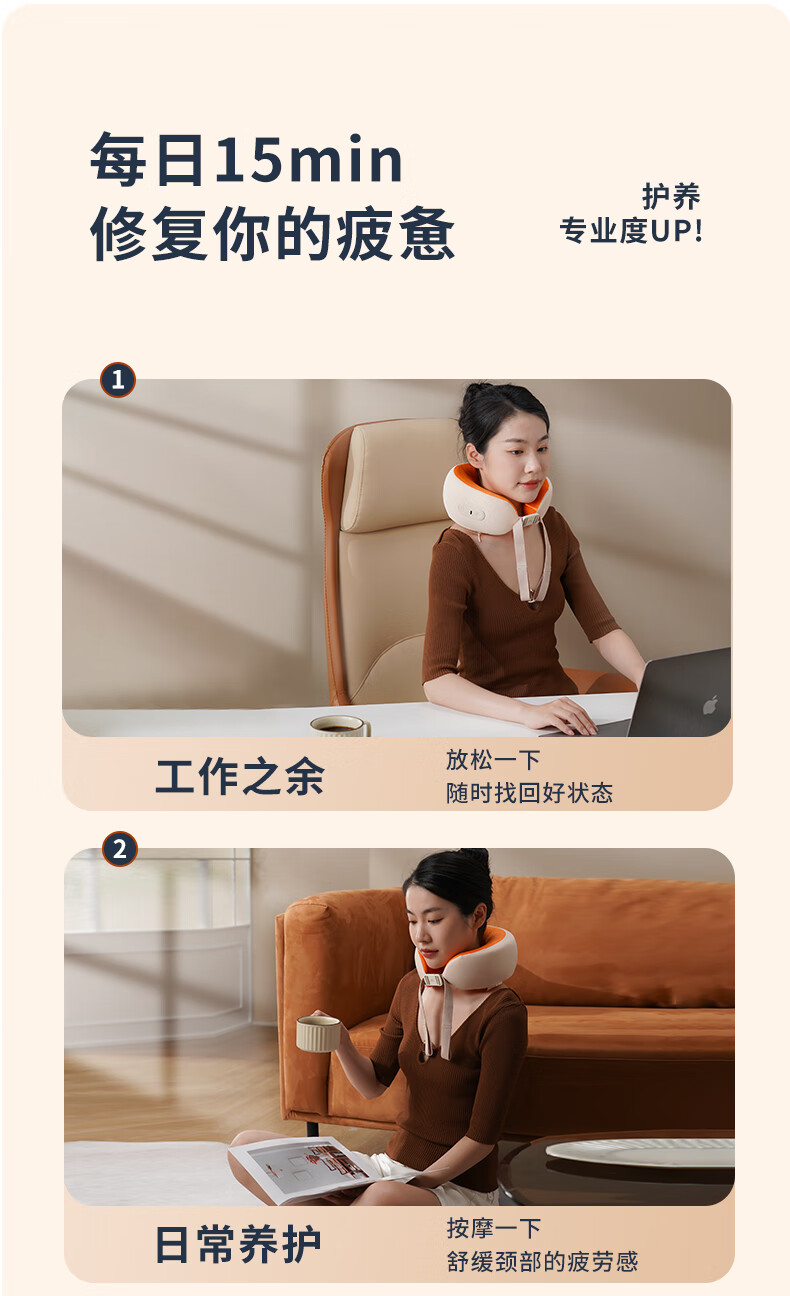 每日15min
修复你的疲惫

护养
专业度UP!

1

工作之余

放松一下
随时找回好状态

2

日常养护

按摩一下
舒缓颈部的疲劳感