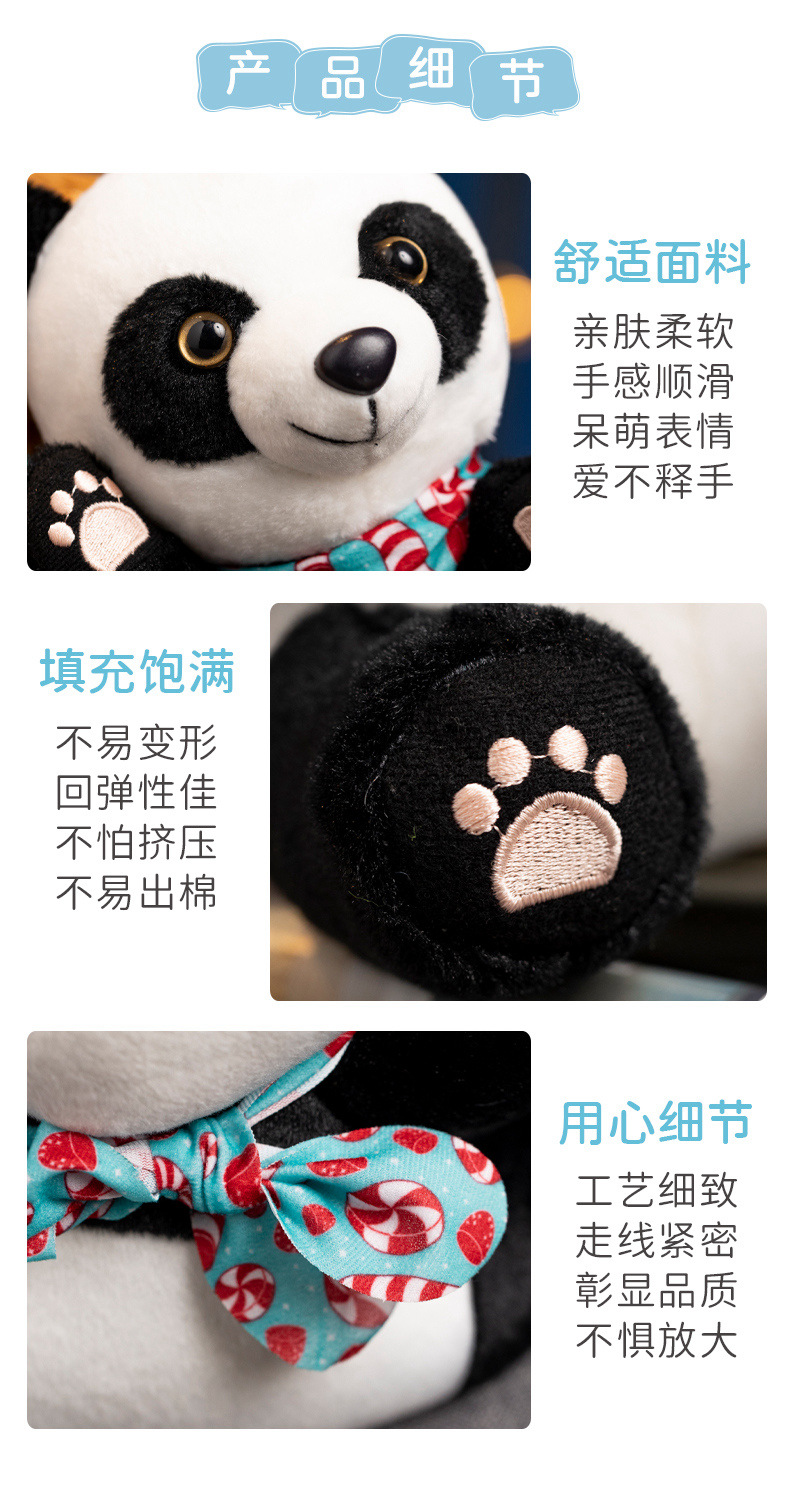 产品细节

舒适面料

亲肤柔软
手感顺滑
呆萌表情
爱不释手

填充饱满

不易变形
回弹性佳
不怕挤压
不易出棉

用心细节

工艺细致
走线紧密
彰显品质
不惧放大