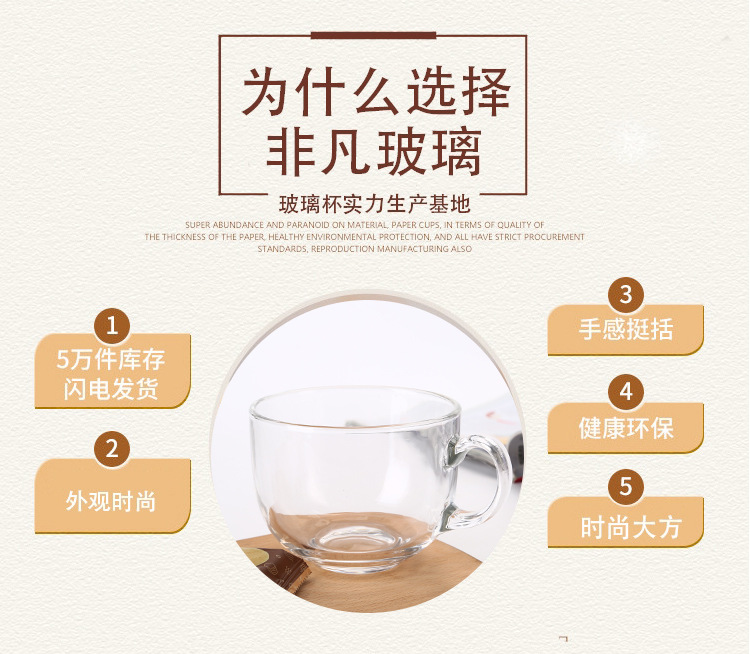 为什么选择
非凡玻璃

玻璃杯实力生产基地

SUPER ABUNDANCE AND PARANOID ON MATERIAL, PAPER CUPS, IN TERMS OF QUALITY OF THE THICKNESS OF THE PAPER, HEALTHY ENVIRONMENTAL PROTECTION, AND ALL HAVE STRICT PROCUREMENT STANDARDS, REPRODUCTION MANUFACTURING ALSO

1
5万件库存
闪电发货

2
外观时尚

3
手感挺括

4
健康环保

5
时尚大方