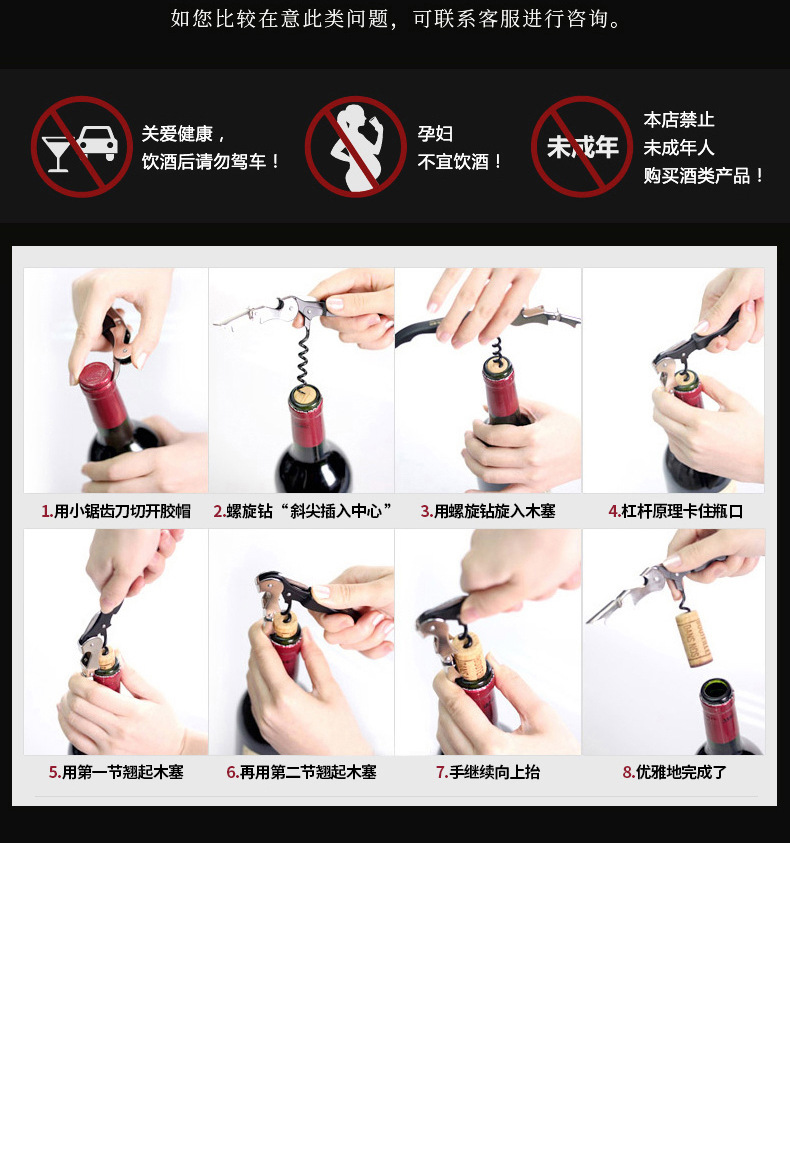 如您比较在意此类问题，可联系客服进行咨询。

关爱健康，
饮酒后请勿驾车！

孕妇
不宜饮酒！

未成年

本店禁止
未成年人
购买酒类产品！

1.用小锯齿刀切开胶帽

2.螺旋钻“斜尖插入中心”

3.用螺旋钻旋入木塞

4.杠杆原理卡住瓶口

5.用第一节翘起木塞

6.再用第二节翘起木塞

7.手继续向上抬

8.优雅地完成了