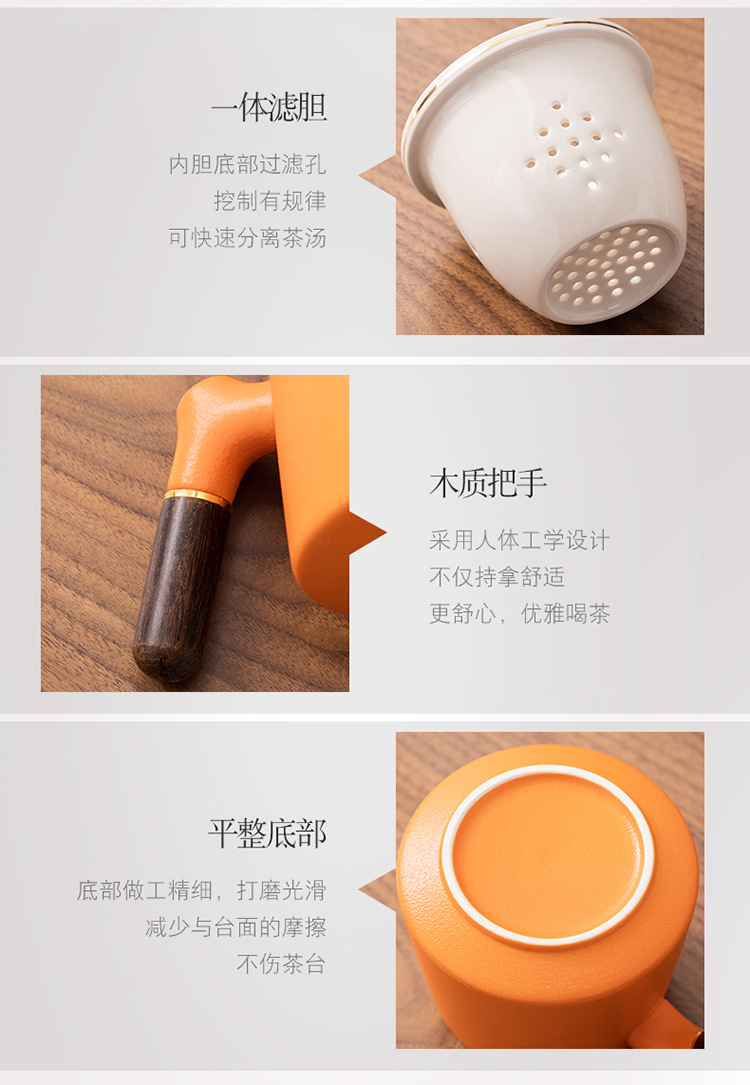 一体滤胆

内胆底部过滤孔
挖制有规律
可快速分离茶汤

木质把手

采用人体工学设计
不仅持拿舒适
更舒心，优雅喝茶

平整底部

底部做工精细，打磨光滑
减少与台面的摩擦
不伤茶台