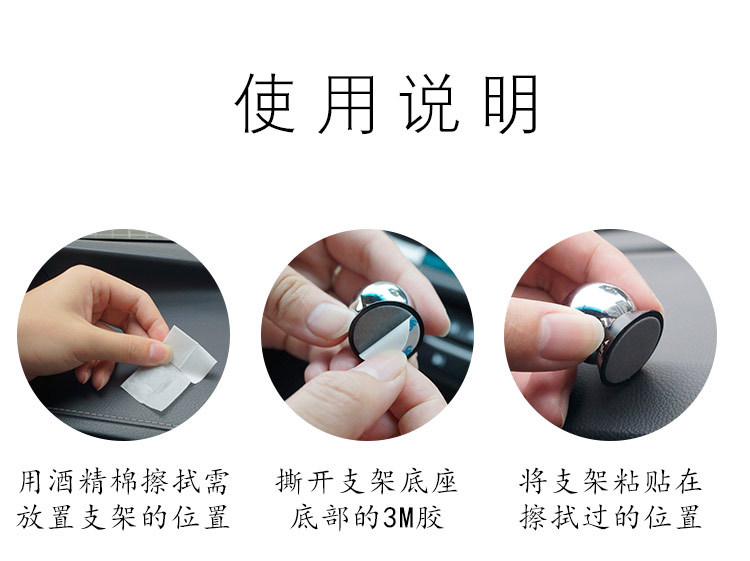 使用说明

用酒精棉擦拭需放置支架的位置

撕开支架底座底部的3M胶

将支架粘贴在擦拭过的位置