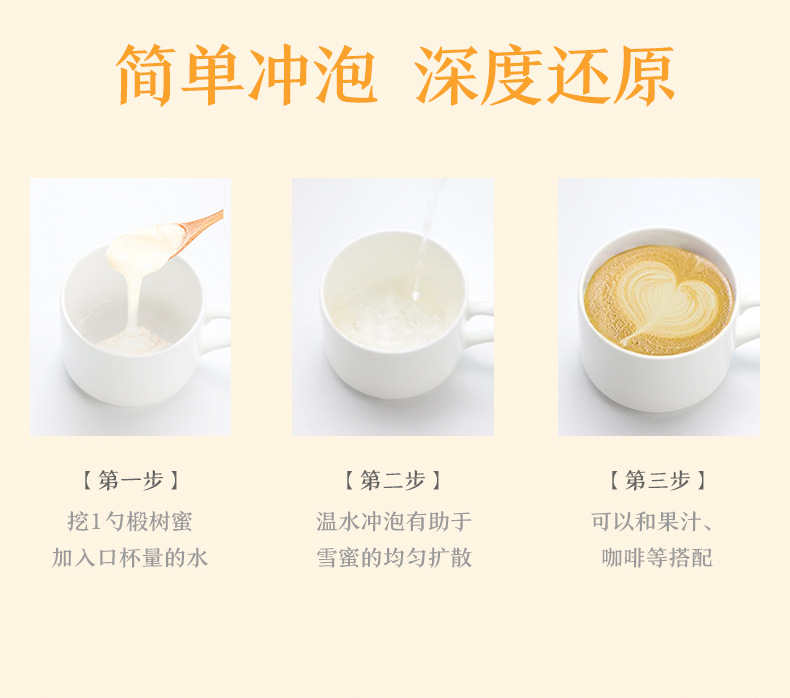 简单冲泡 深度还原

【第一步】
挖1勺椴树蜜
加入口杯量的水

【第二步】
温水冲泡有助于
雪蜜的均匀扩散

【第三步】
可以和果汁、
咖啡等搭配