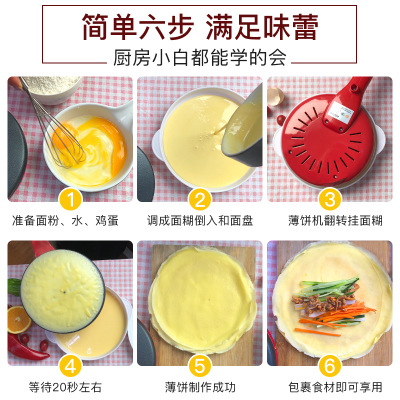 简单六步 满足味蕾

厨房小白都能学的会

1
准备面粉、水、鸡蛋

2
调成面糊倒入和面盘

3
薄饼机翻转挂面糊

4
等待20秒左右

5
薄饼制作成功

6
包裹食材即可享用