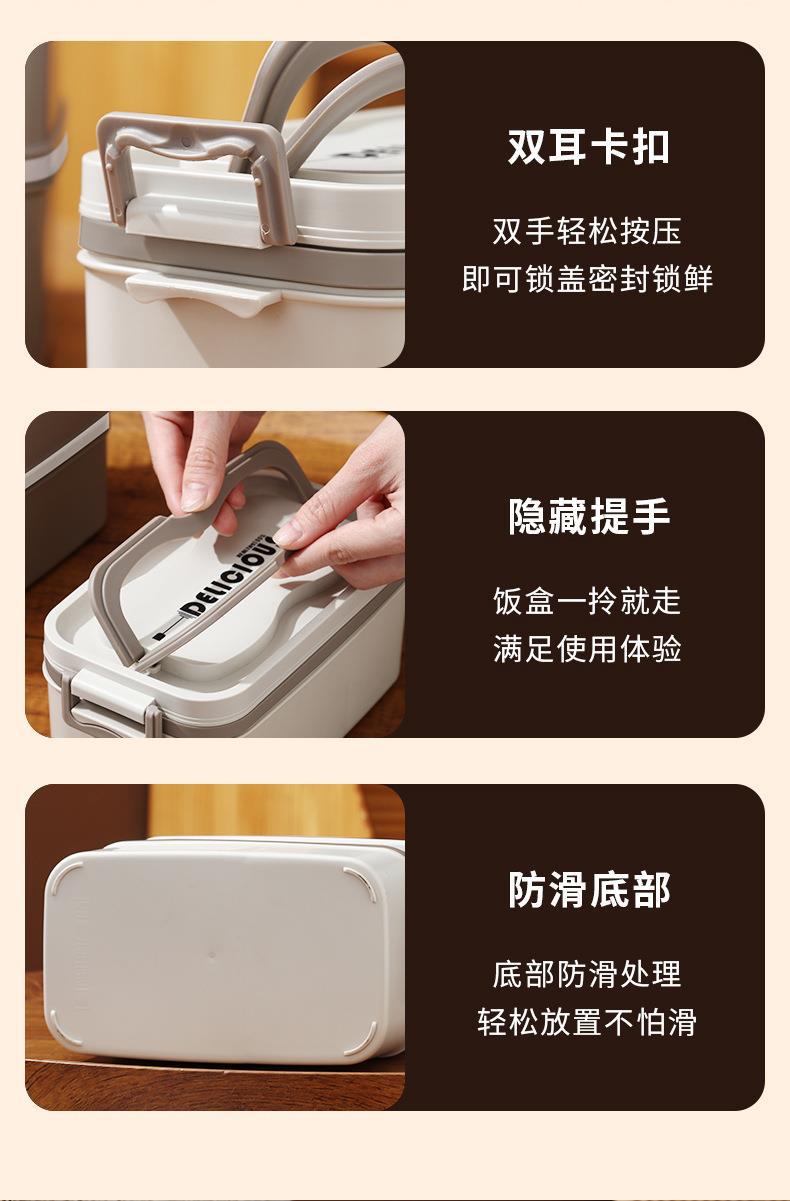 双耳卡扣

双手轻松按压
即可锁盖密封锁鲜

DELICIOU

隐藏提手

饭盒一拎就走
满足使用体验

防滑底部

底部防滑处理
轻松放置不怕滑