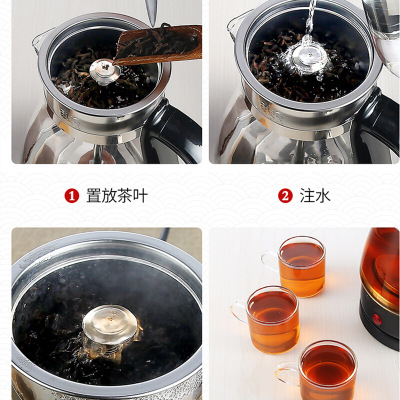 1 置放茶叶

2 注水