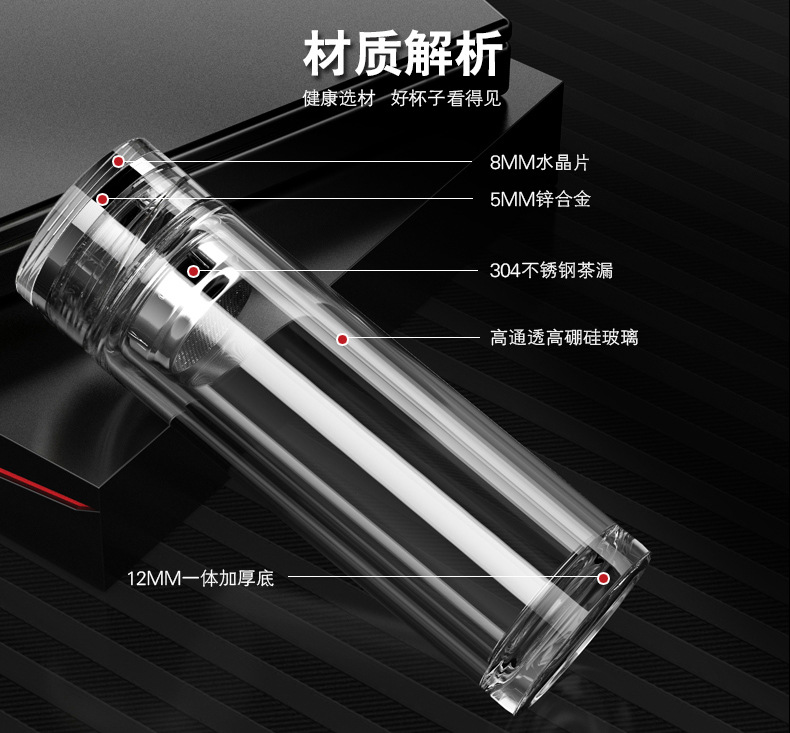 材质解析
健康选材 好杯子看得见

8MM水晶片

5MM锌合金

304不锈钢茶漏

高通透高硼硅玻璃

12MM一体加厚底