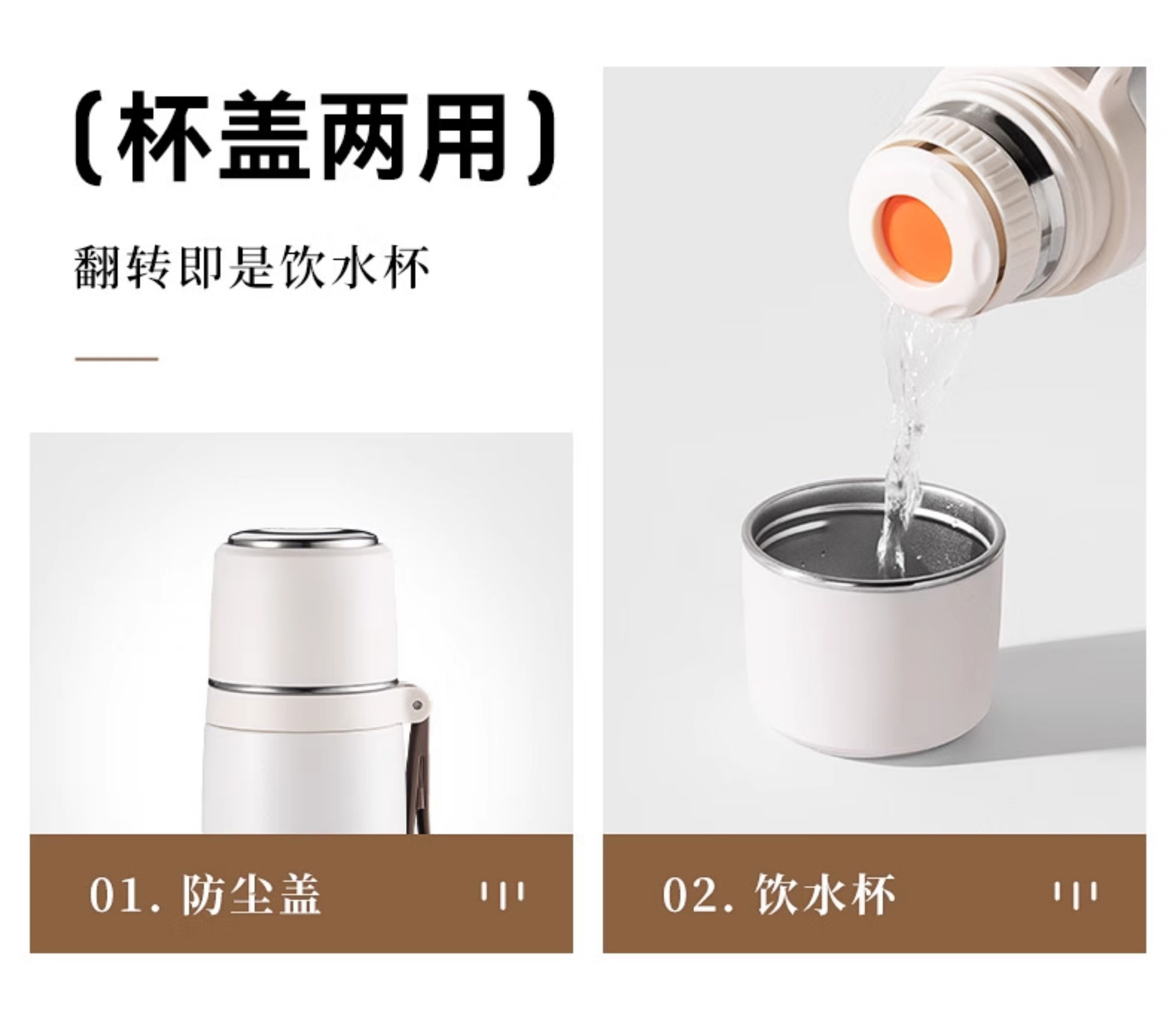 (杯盖两用)

翻转即是饮水杯

01. 防尘盖

02. 饮水杯