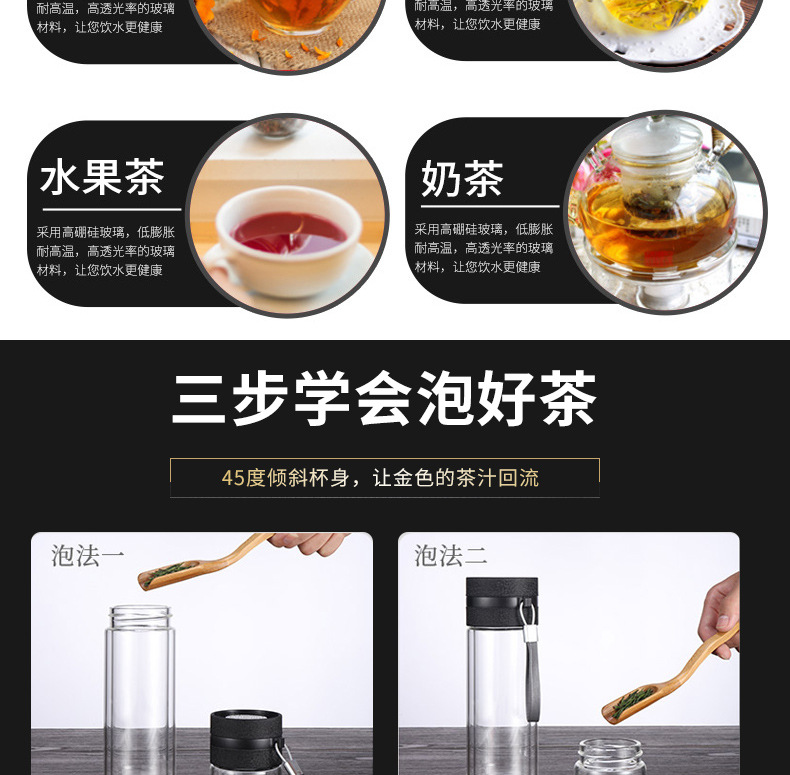 耐高温，高透光率的玻璃材料，让您饮水更健康

耐高温，高透光率的玻璃材料，让您饮水更健康

水果茶

采用高硼硅玻璃，低膨胀耐高温，高透光率的玻璃材料，让您饮水更健康

奶茶

采用高硼硅玻璃，低膨胀耐高温，高透光率的玻璃材料，让您饮水更健康

三步学会泡好茶

45度倾斜杯身，让金色的茶汁回流

泡法一

泡法二