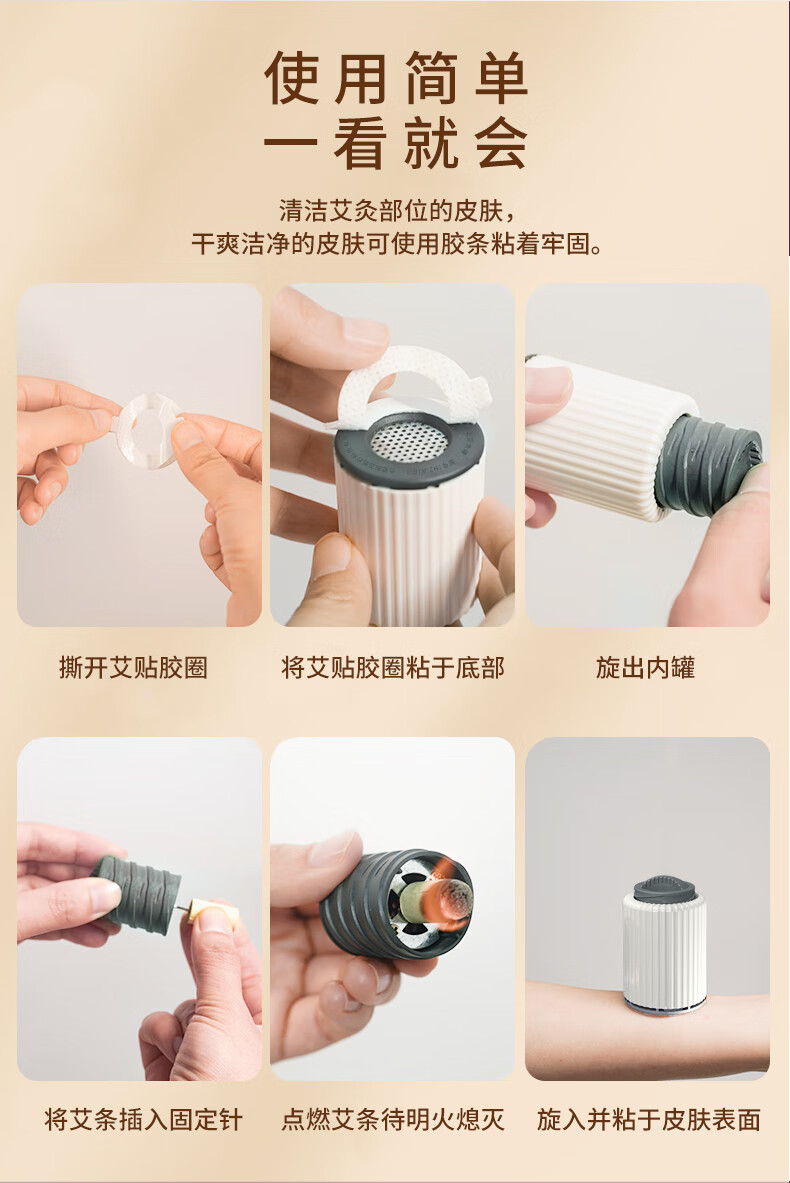 使用简单
一看就会

清洁艾灸部位的皮肤，
干爽洁净的皮肤可使用胶条粘着牢固。

撕开艾贴胶圈

将艾贴胶圈粘于底部

旋出内罐

将艾条插入固定针

点燃艾条待明火熄灭

旋入并粘于皮肤表面