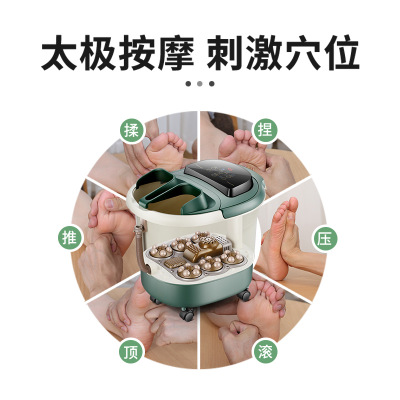 太极按摩 刺激穴位

揉

捏

推

压

顶

滚