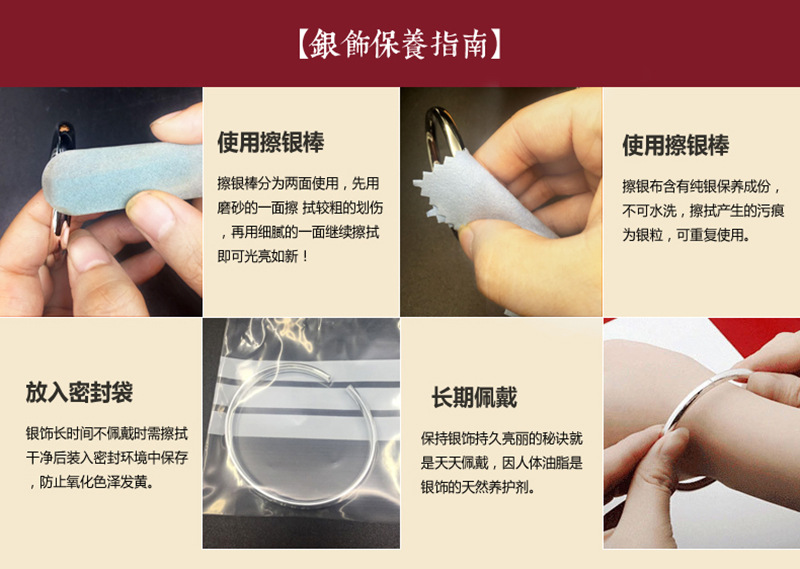 【銀飾保養指南】

使用擦银棒

擦银棒分为两面使用，先用磨砂的一面擦 拭较粗的划伤，再用细腻的一面继续擦拭即可光亮如新！

使用擦银棒

擦银布含有纯银保养成份，不可水洗，擦拭产生的污痕为银粒，可重复使用。

放入密封袋

银饰长时间不佩戴时需擦拭干净后装入密封环境中保存，防止氧化色泽发黄。

长期佩戴

保持银饰持久亮丽的秘诀就是天天佩戴，因人体油脂是银饰的天然养护剂。