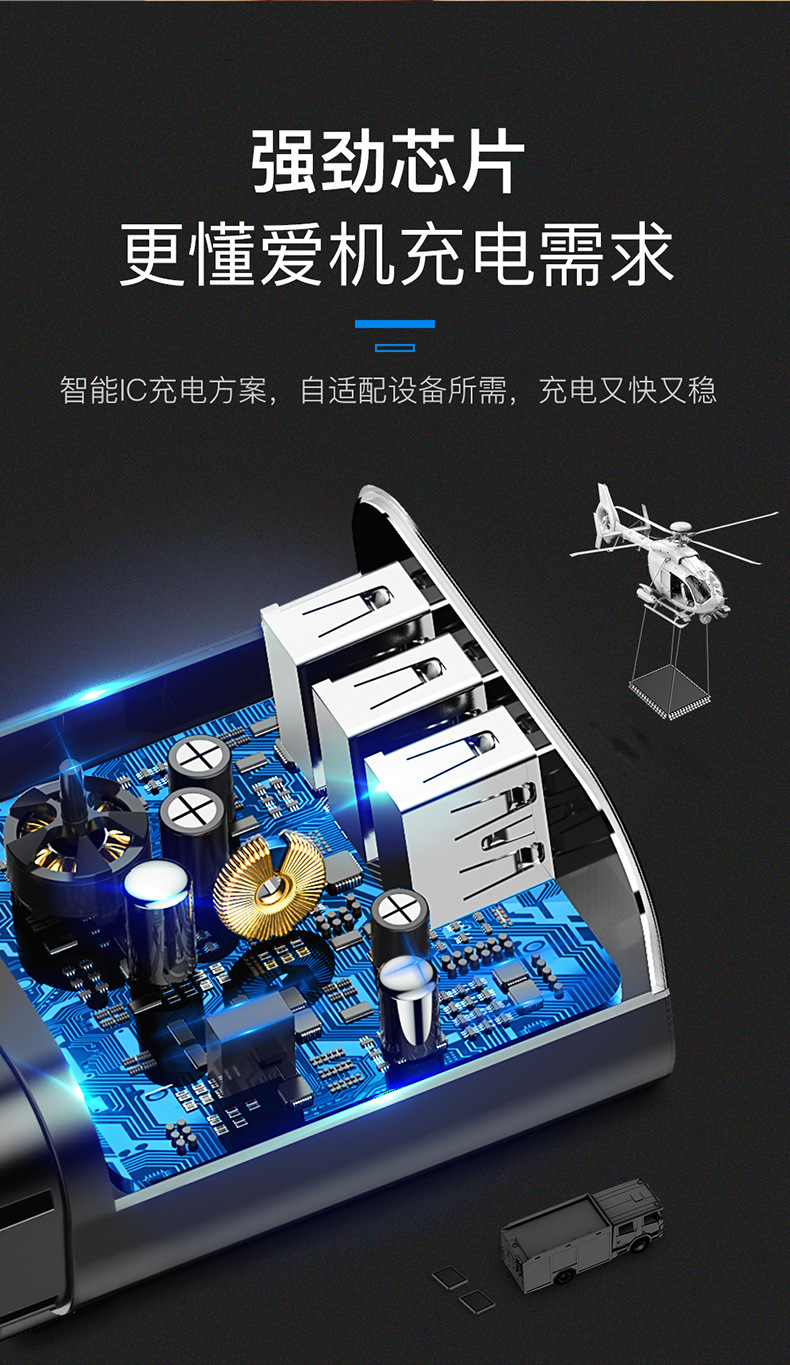 强劲芯片
更懂爱机充电需求

智能IC充电方案，自适配设备所需，充电又快又稳