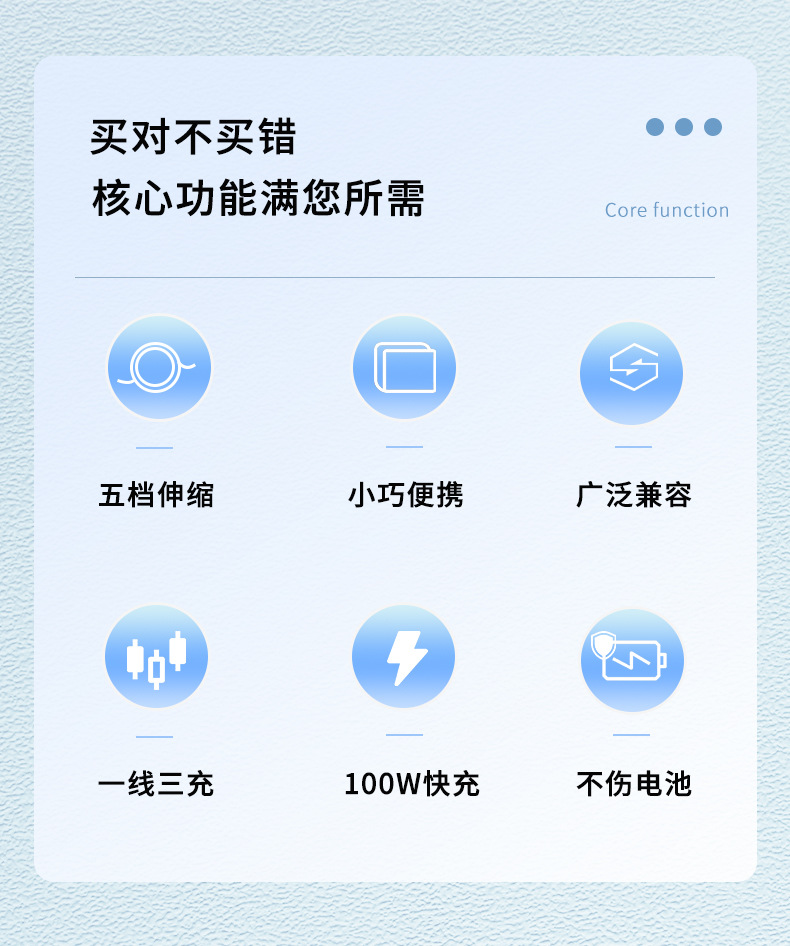 买对不买错
核心功能满您所需

Core function

五档伸缩

小巧便携

广泛兼容

一线三充

100W快充

不伤电池