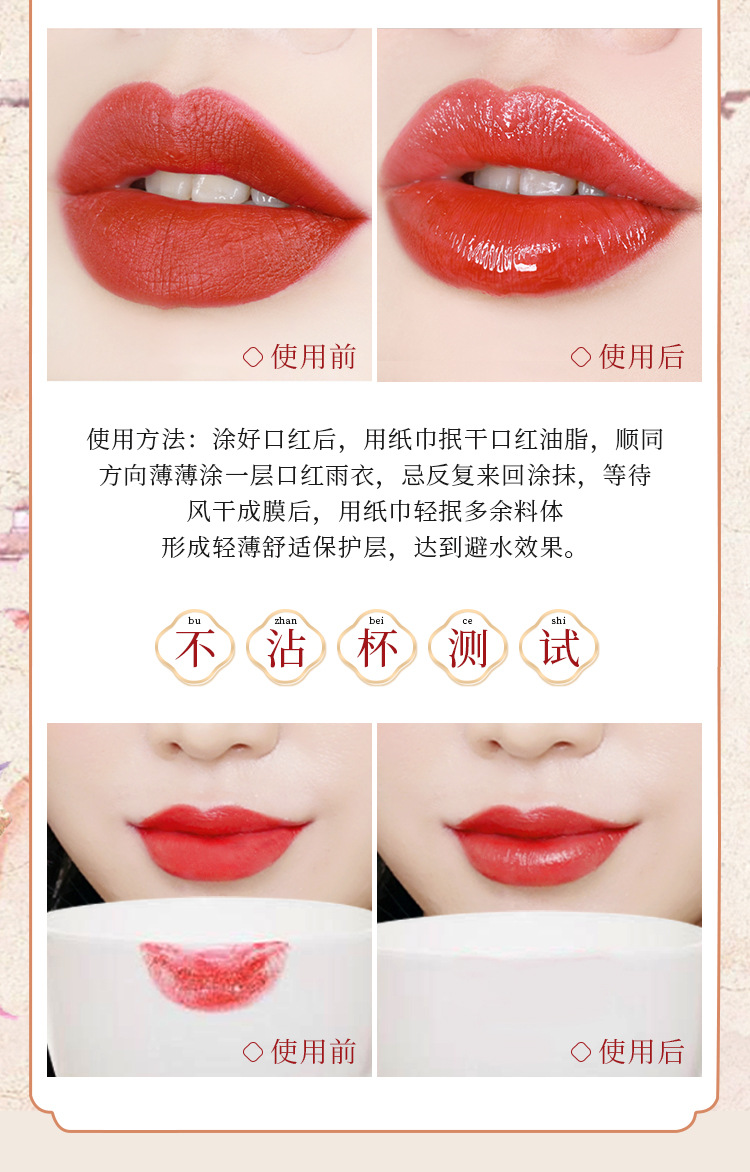 ◇ 使用前

◇ 使用后

使用方法：涂好口红后，用纸巾抿干口红油脂，顺同方向薄薄涂一层口红雨衣，忌反复来回涂抹，等待风干成膜后，用纸巾轻抿多余料体形成轻薄舒适保护层，达到避水效果。

bu 不 zhan 沾 bei 杯 ce 测 shi 试

◇ 使用前

◇ 使用后