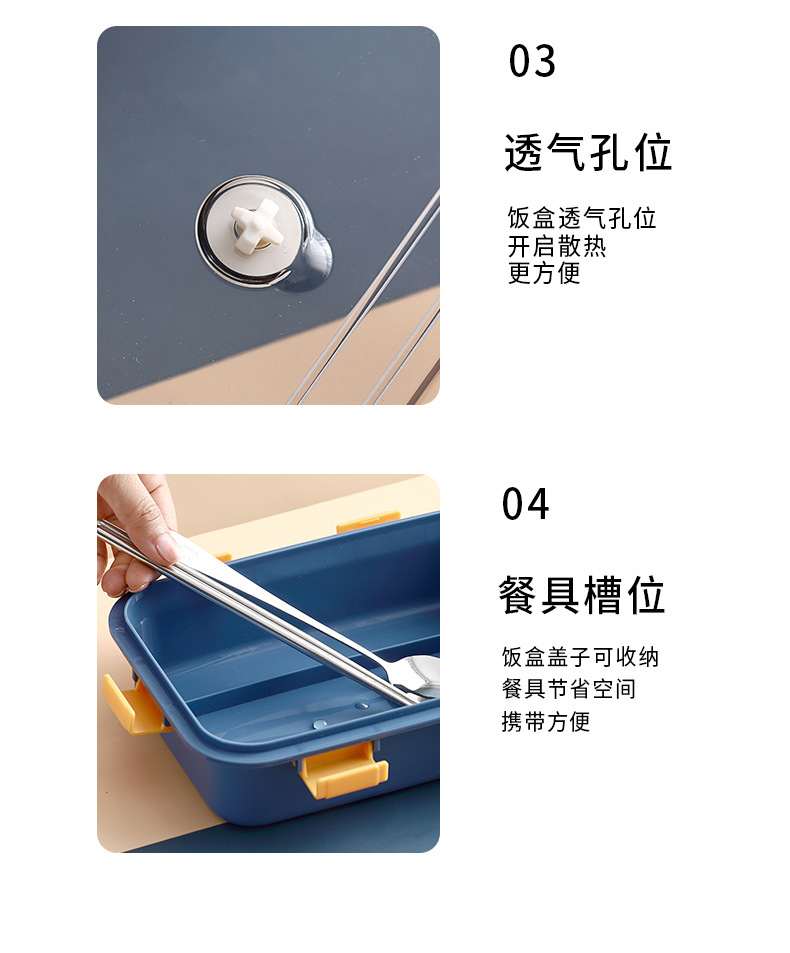 03

透气孔位

饭盒透气孔位
开启散热
更方便

04

餐具槽位

饭盒盖子可收纳
餐具节省空间
携带方便