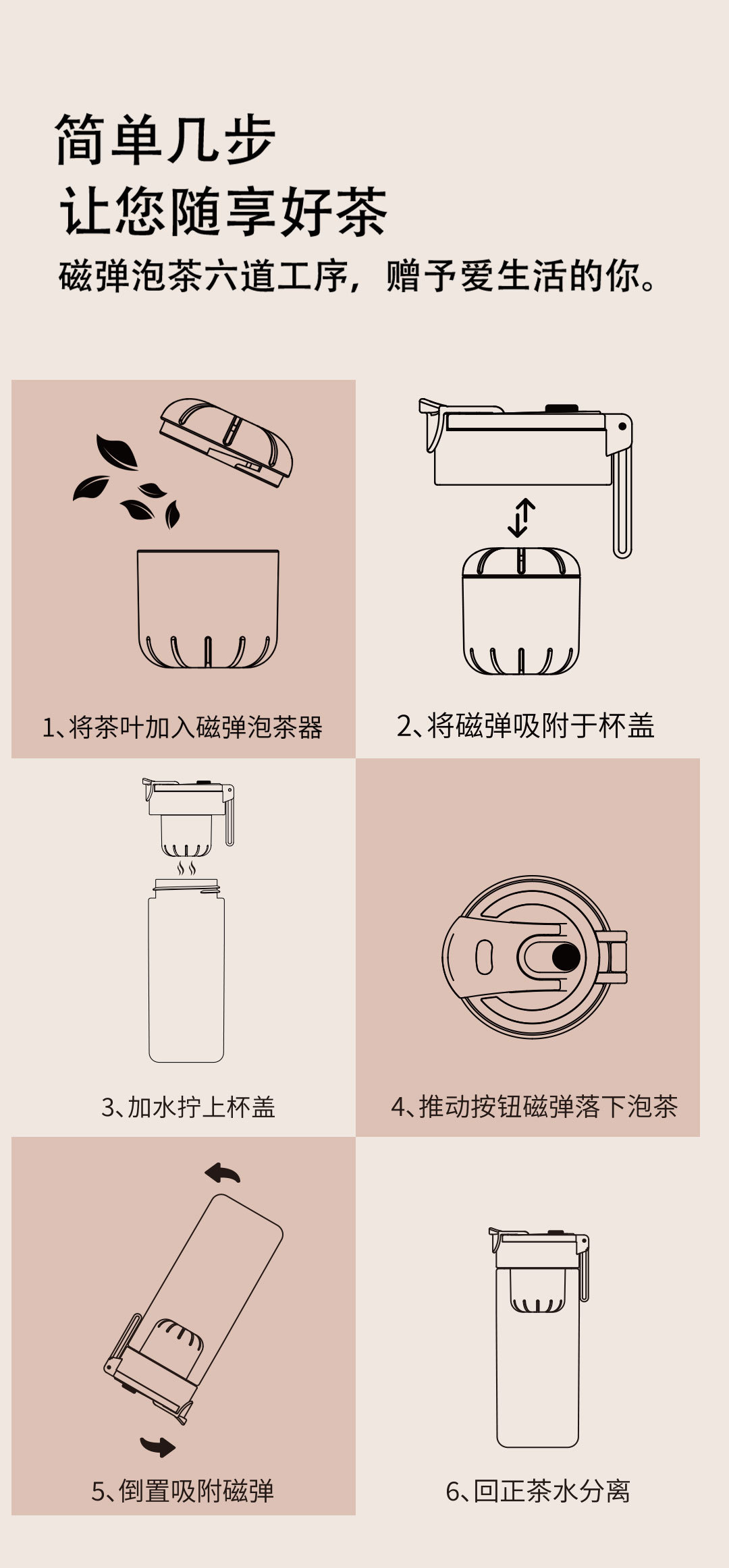 简单几步
让您随享好茶
磁弹泡茶六道工序，赠予爱生活的你。

1、将茶叶加入磁弹泡茶器

2、将磁弹吸附于杯盖

3、加水拧上杯盖

4、推动按钮磁弹落下泡茶

5、倒置吸附磁弹

6、回正茶水分离