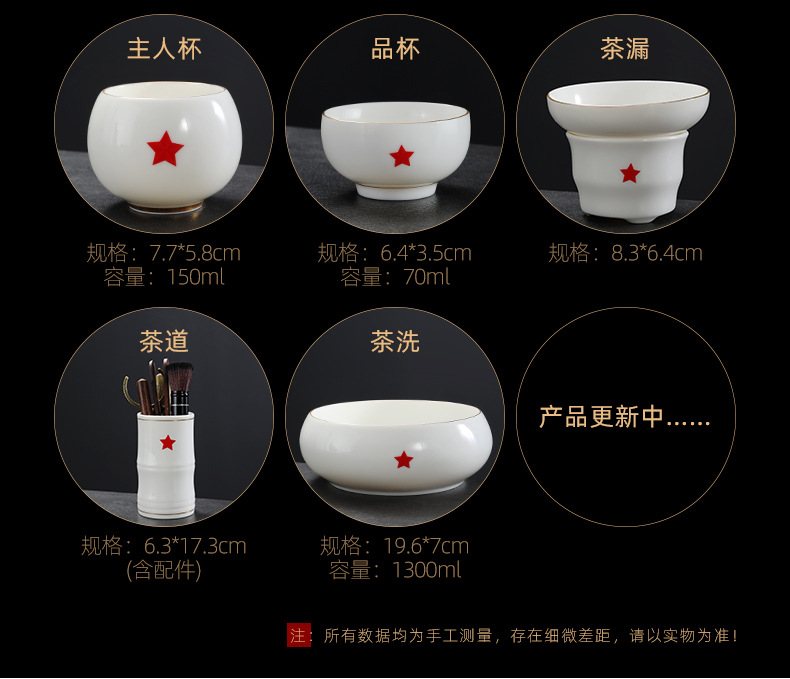 主人杯

规格：7.7*5.8cm
容量：150ml

品杯

规格：6.4*3.5cm
容量：70ml

茶漏

规格：8.3*6.4cm

茶道

规格：6.3*17.3cm
(含配件)

茶洗

规格：19.6*7cm
容量：1300ml

产品更新中......

注：所有数据均为手工测量，存在细微差距，请以实物为准！