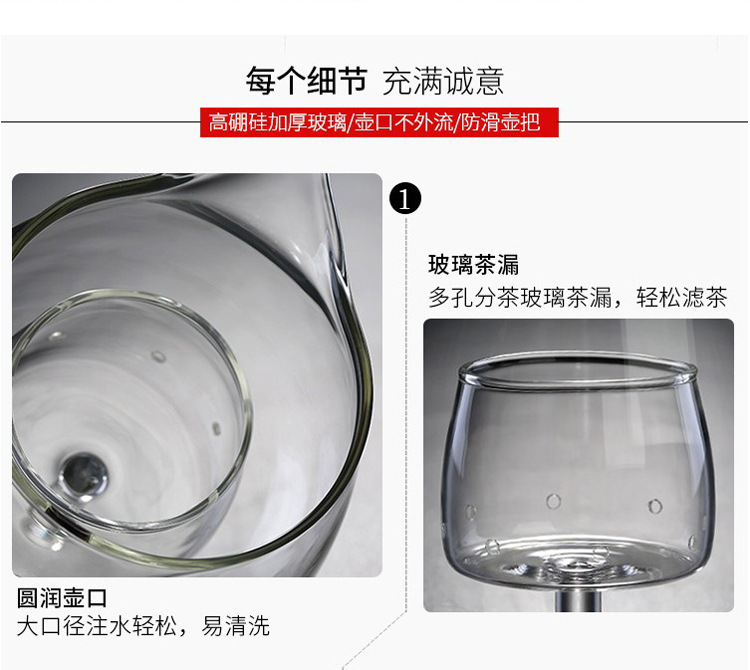 每个细节 充满诚意

高硼硅加厚玻璃/壶口不外流/防滑壶把

1

玻璃茶漏
多孔分茶玻璃茶漏，轻松滤茶

圆润壶口
大口径注水轻松，易清洗