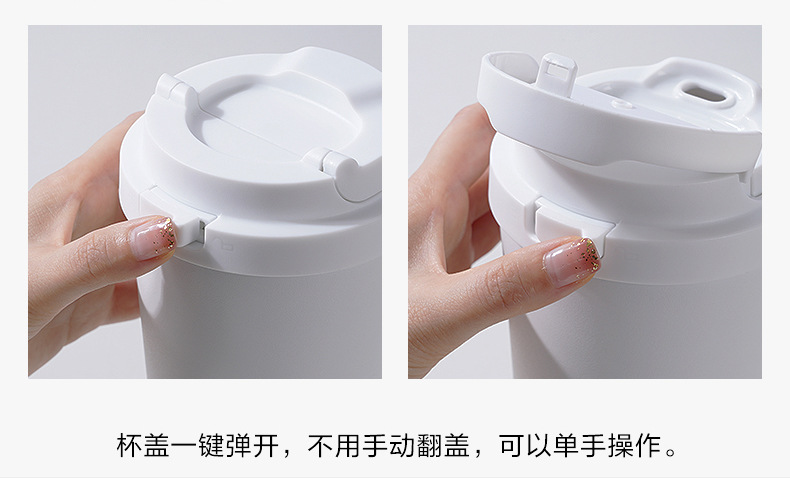 杯盖一键弹开，不用手动翻盖，可以单手操作。